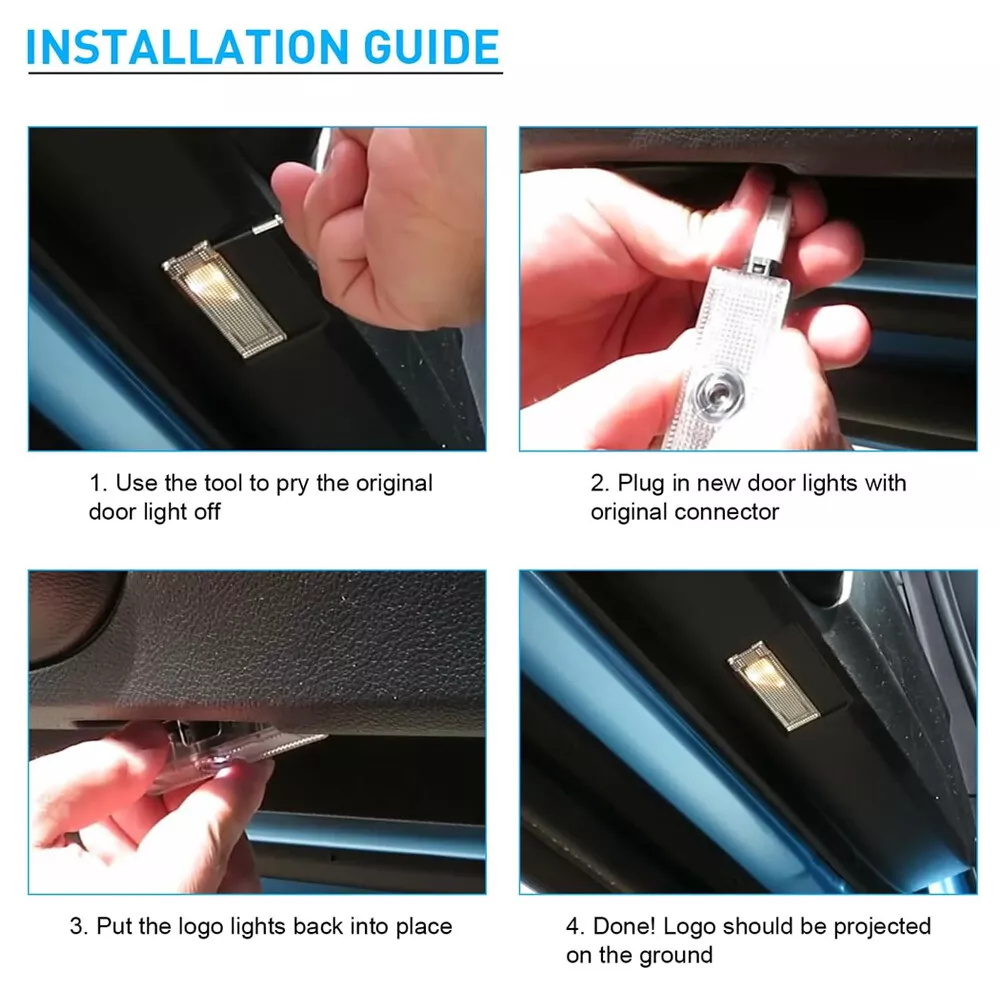 INSTALLATION GUIDE

1. Use the tool to pry the original door light off

2. Plug in new door lights with original connector

3. Put the logo lights back into place

4. Done! Logo should be projected on the ground