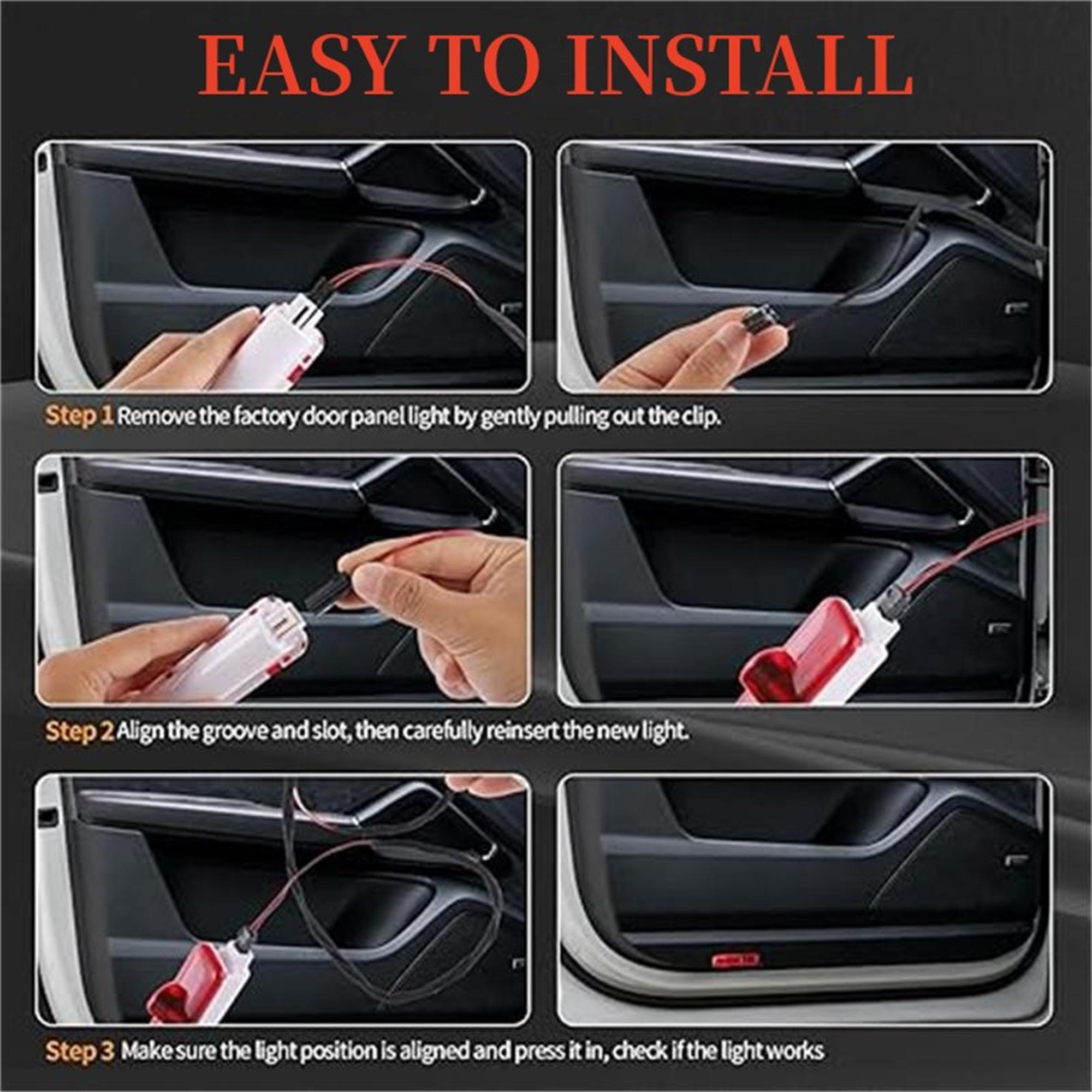 EASY TO INSTALL

Step 1 Remove the factory door panel light by gently pulling out the clip.

Step 2 Align the groove and slot, then carefully reinsert the new light.

Step 3 Make sure the light position is aligned and press it in, check if the light works