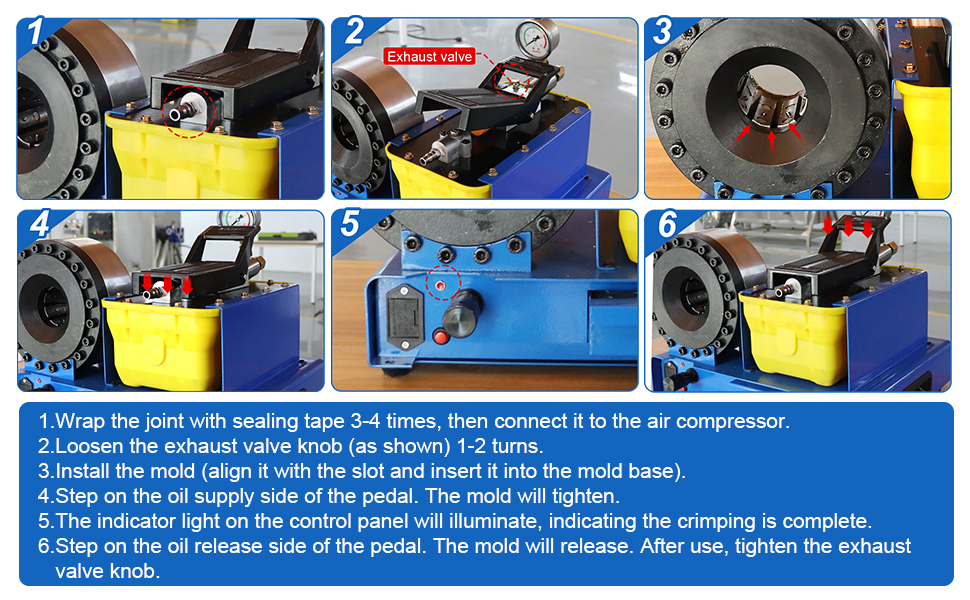 1

2

Exhaust valve

3

4

5

6

1.Wrap the joint with sealing tape 3-4 times, then connect it to the air compressor.
2.Loosen the exhaust valve knob (as shown) 1-2 turns.
3.Install the mold (align it with the slot and insert it into the mold base).
4.Step on the oil supply side of the pedal. The mold will tighten.
5.The indicator light on the control panel will illuminate, indicating the crimping is complete.
6.Step on the oil release side of the pedal. The mold will release. After use, tighten the exhaust valve knob.