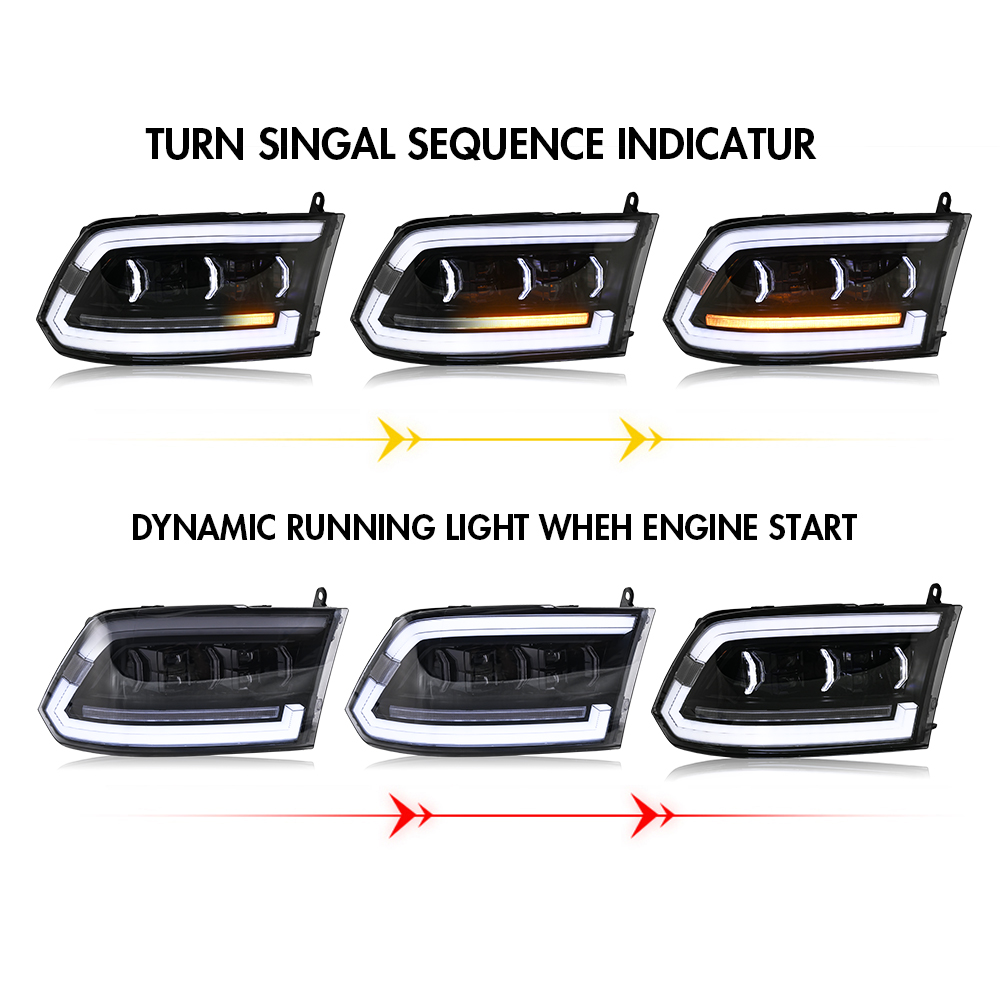 TURN SINGAL SEQUENCE INDICATUR

DYNAMIC RUNNING LIGHT WHEH ENGINE START