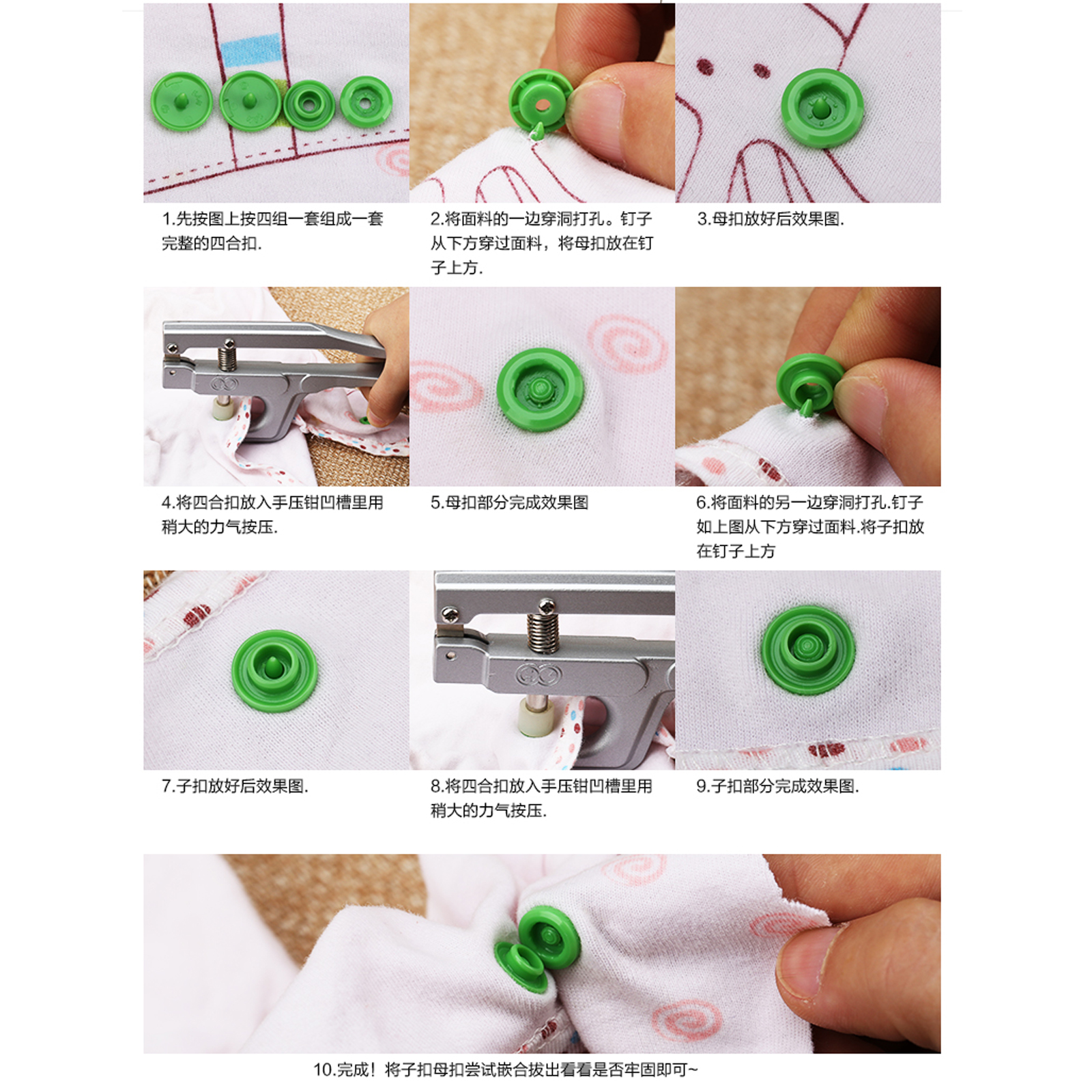 1.先按图上按四组一套组成一套完整的四合扣.

2.将面料的一边穿洞打孔。钉子从下方穿过面料，将母扣放在钉子上方.

3.母扣放好后效果图.

4.将四合扣放入手压钳凹槽里用稍大的力气按压.

5.母扣部分完成效果图

6.将面料的另一边穿洞打孔.钉子如上图从下方穿过面料.将子扣放在钉子上方

7.子扣放好后效果图.

8.将四合扣放入手压钳凹槽里用稍大的力气按压.

9.子扣部分完成效果图.

10.完成！将子扣母扣尝试嵌合拔出看看是否牢固即可~