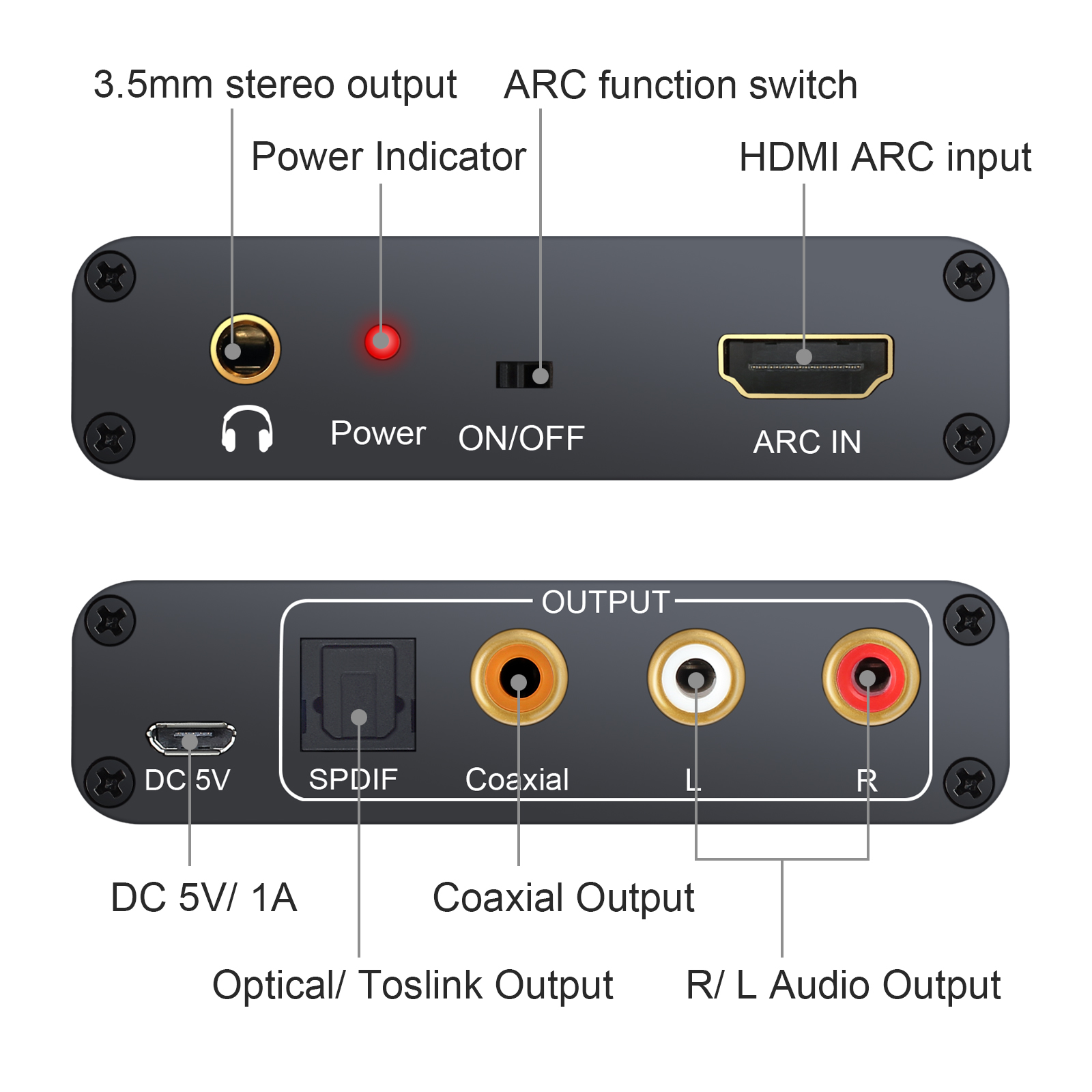 3.5mm stereo output ARC function switch

Power Indicator

HDMI ARC input

Power ON/OFF

ARC IN

OUTPUT

DC 5V SPDIF Coaxial L R

DC 5V/ 1A

Coaxial Output

Optical/ Toslink Output

R/ L Audio Output