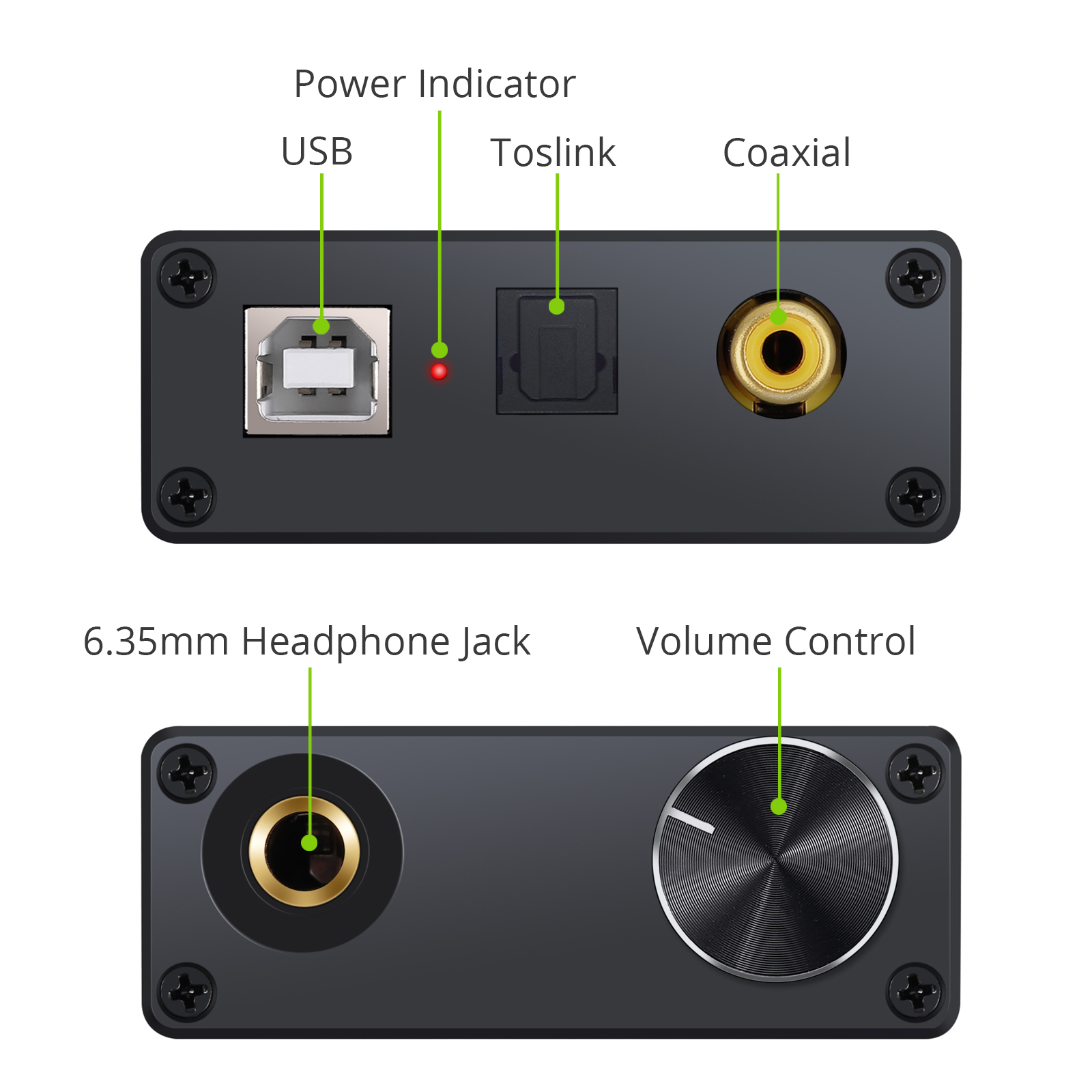 Power Indicator

USB

Toslink

Coaxial

6.35mm Headphone Jack

Volume Control