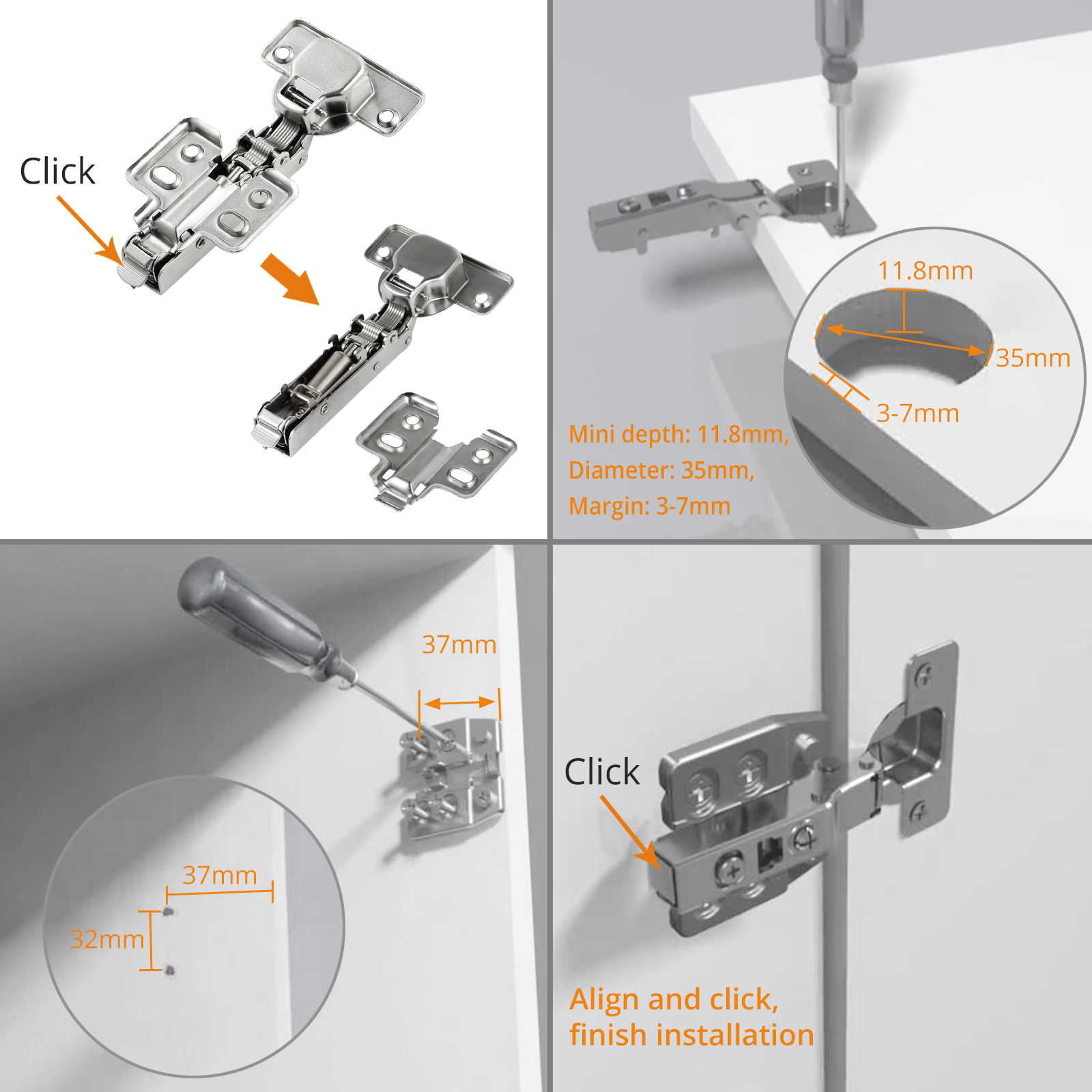 Click

11.8mm
35mm
3-7mm

Mini depth: 11.8mm,
Diameter: 35mm,
Margin: 3-7mm

37mm

37mm
32mm

Click

Align and click,
finish installation