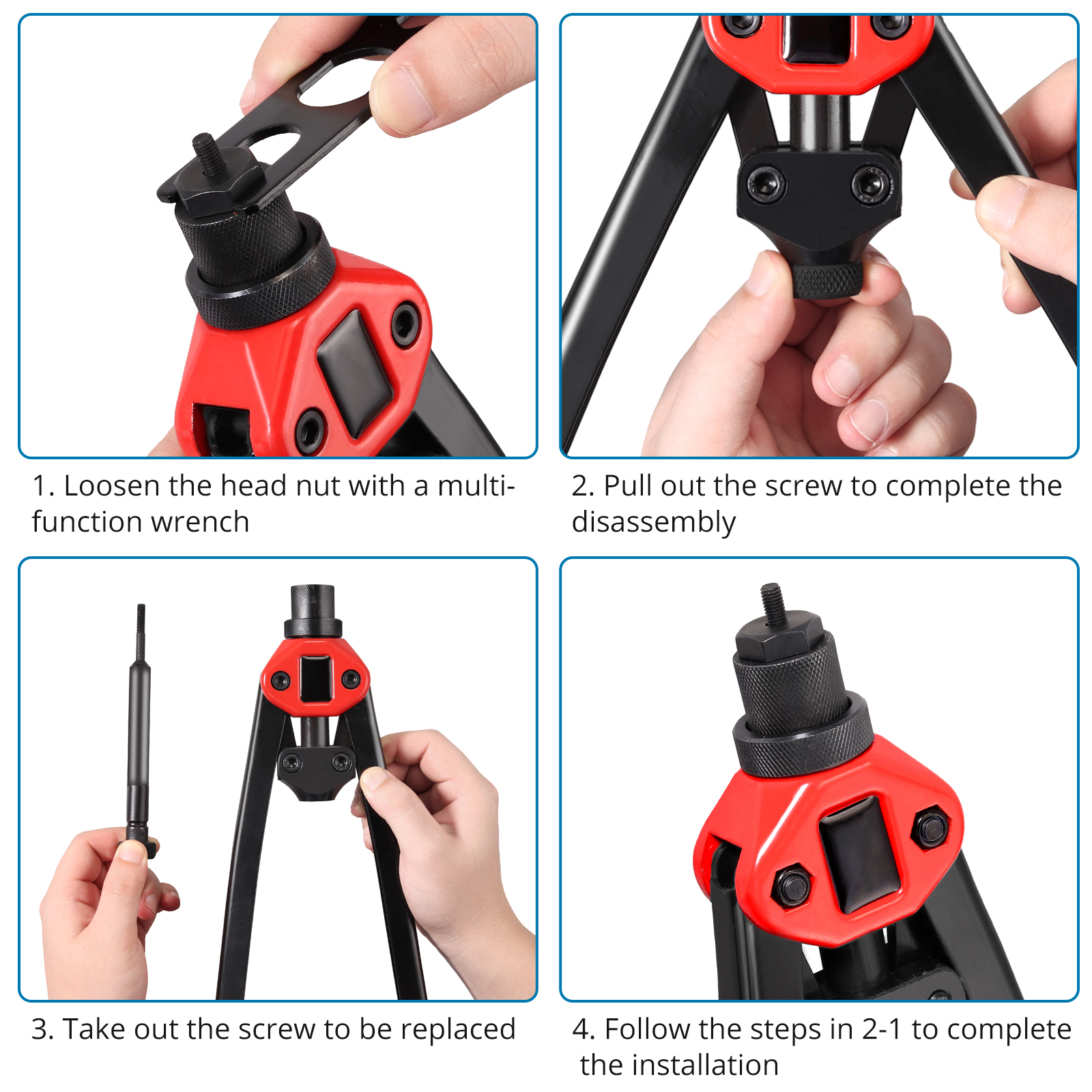 1. Loosen the head nut with a multi-function wrench

2. Pull out the screw to complete the disassembly

3. Take out the screw to be replaced

4. Follow the steps in 2-1 to complete the installation