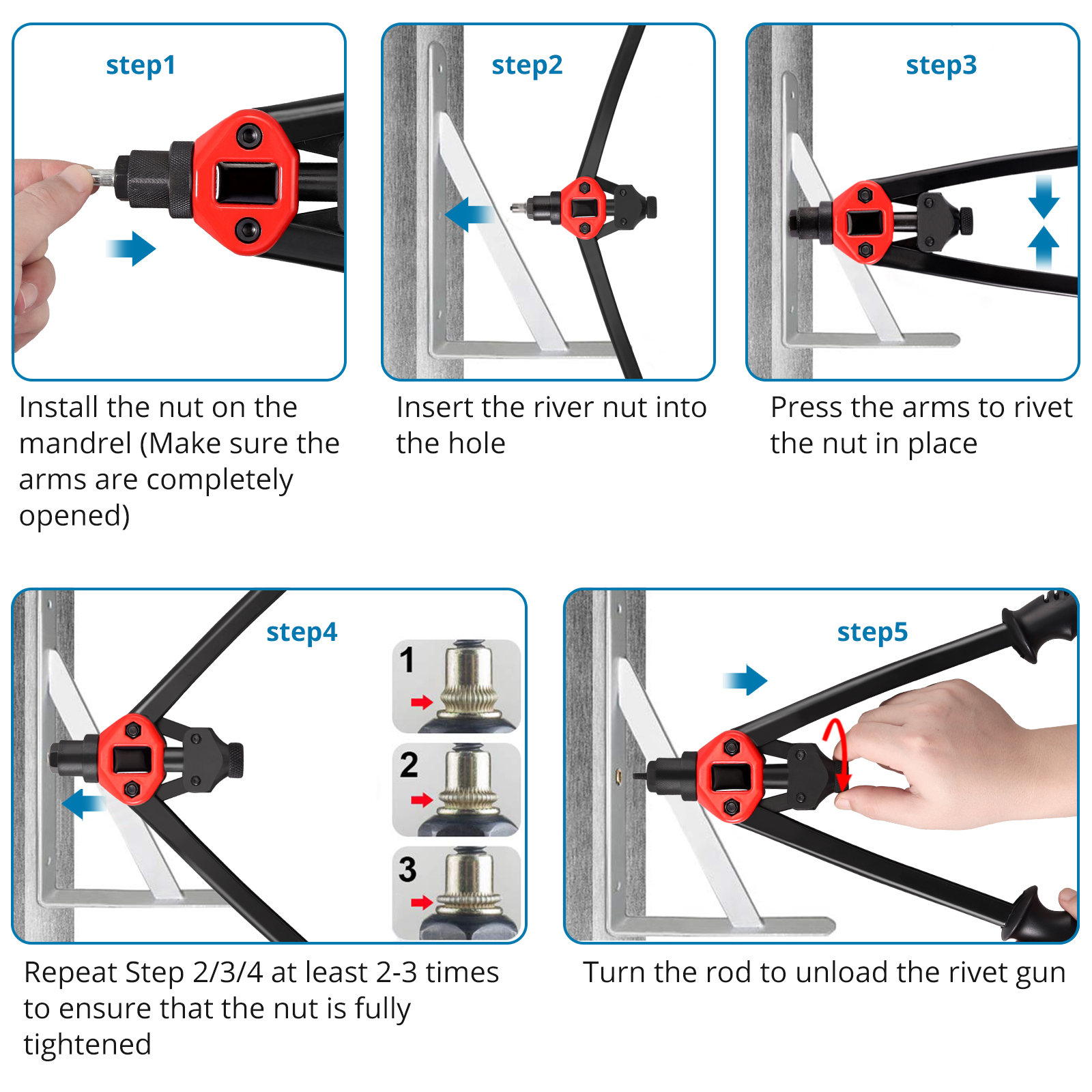 step1

Install the nut on the mandrel (Make sure the arms are completely opened)

step2

Insert the river nut into the hole

step3

Press the arms to rivet the nut in place

step4

1

2

3

Repeat Step 2/3/4 at least 2-3 times to ensure that the nut is fully tightened

step5

Turn the rod to unload the rivet gun