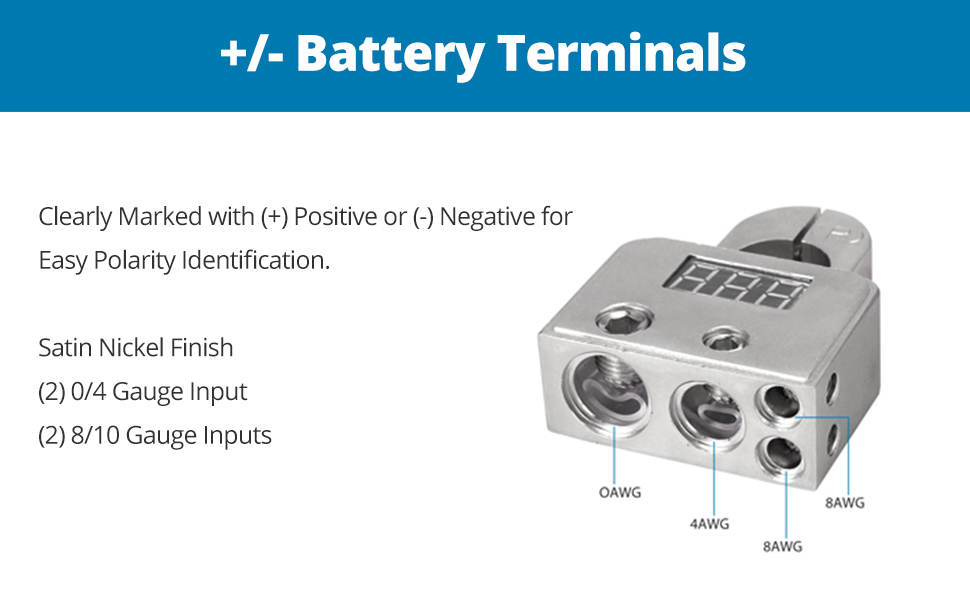 +/- Battery Terminals

Clearly Marked with (+) Positive or (-) Negative for Easy Polarity Identification.

Satin Nickel Finish
(2) 0/4 Gauge Input
(2) 8/10 Gauge Inputs

OAWG
4AWG
8AWG
8AWG