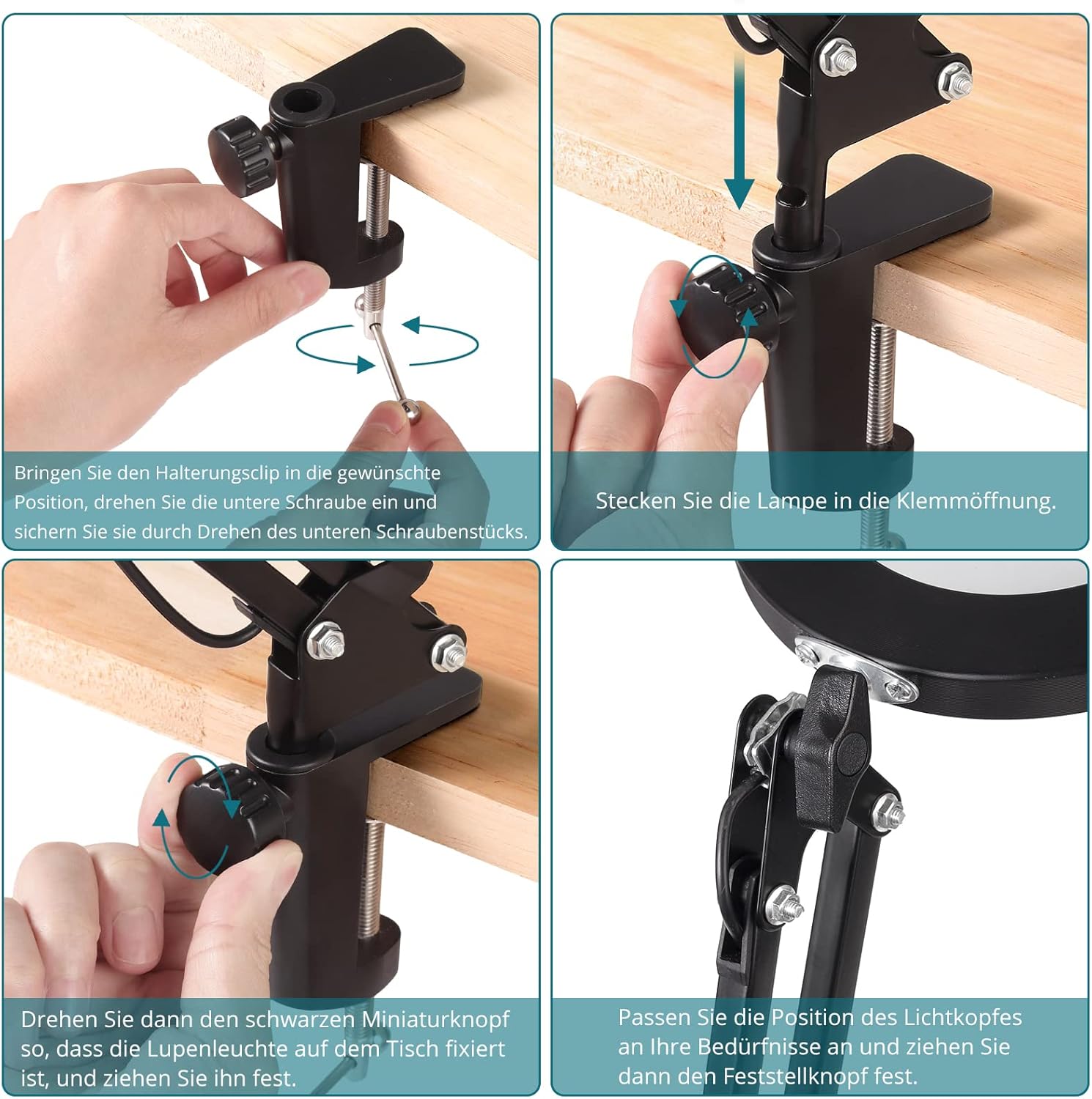 Bringen Sie den Halterungsclip in die gewünschte Position, drehen Sie die untere Schraube ein und sichern Sie sie durch Drehen des unteren Schraubenstücks.

Stecken Sie die Lampe in die Klemmöffnung.

Drehen Sie dann den schwarzen Miniaturknopf so, dass die Lupenleuchte auf dem Tisch fixiert ist, und ziehen Sie ihn fest.

Passen Sie die Position des Lichtkopfes an Ihre Bedürfnisse an und ziehen Sie dann den Feststellknopf fest.