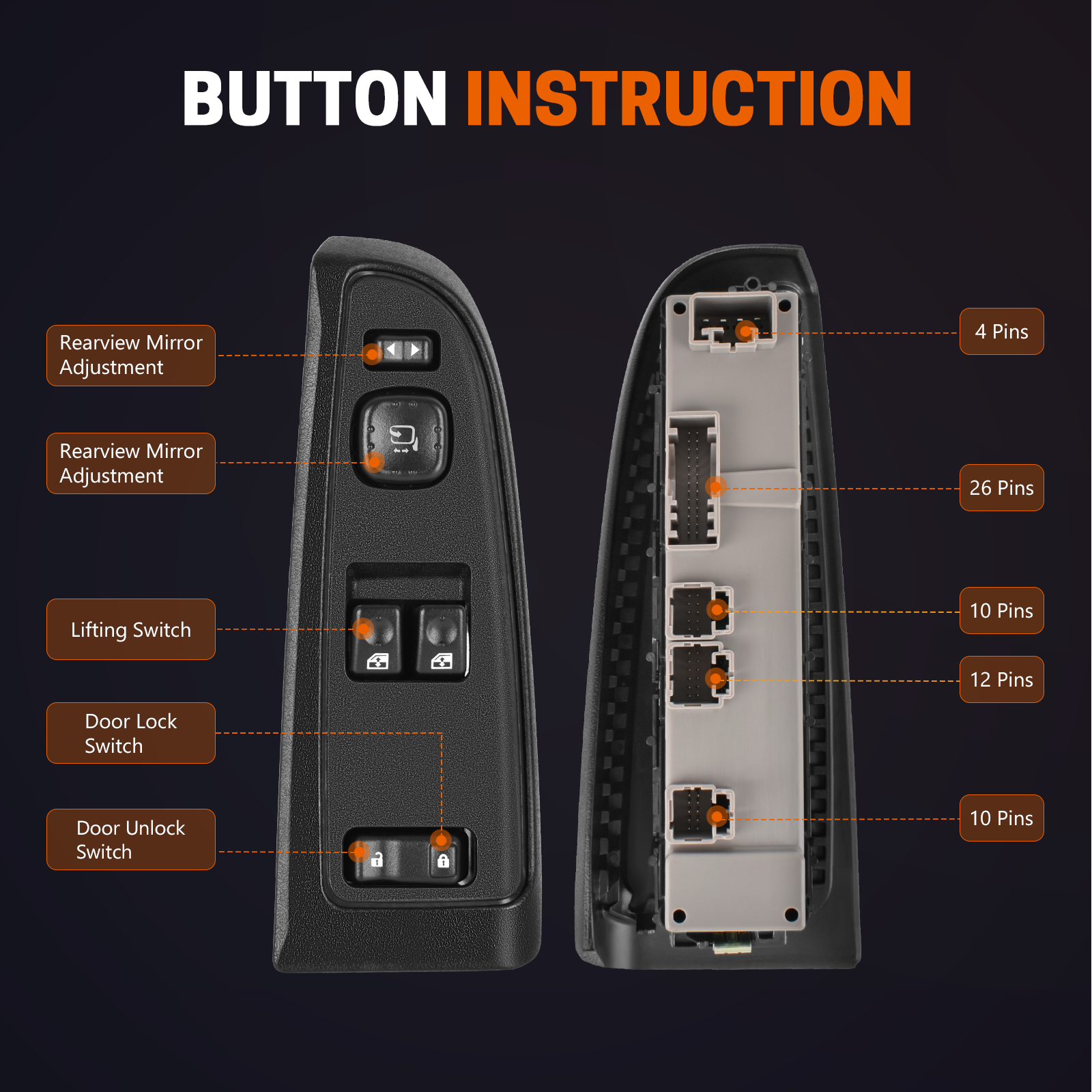 BUTTON INSTRUCTION

Rearview Mirror Adjustment

Rearview Mirror Adjustment

Lifting Switch

Door Lock Switch

Door Unlock Switch

4 Pins

26 Pins

10 Pins

12 Pins

10 Pins