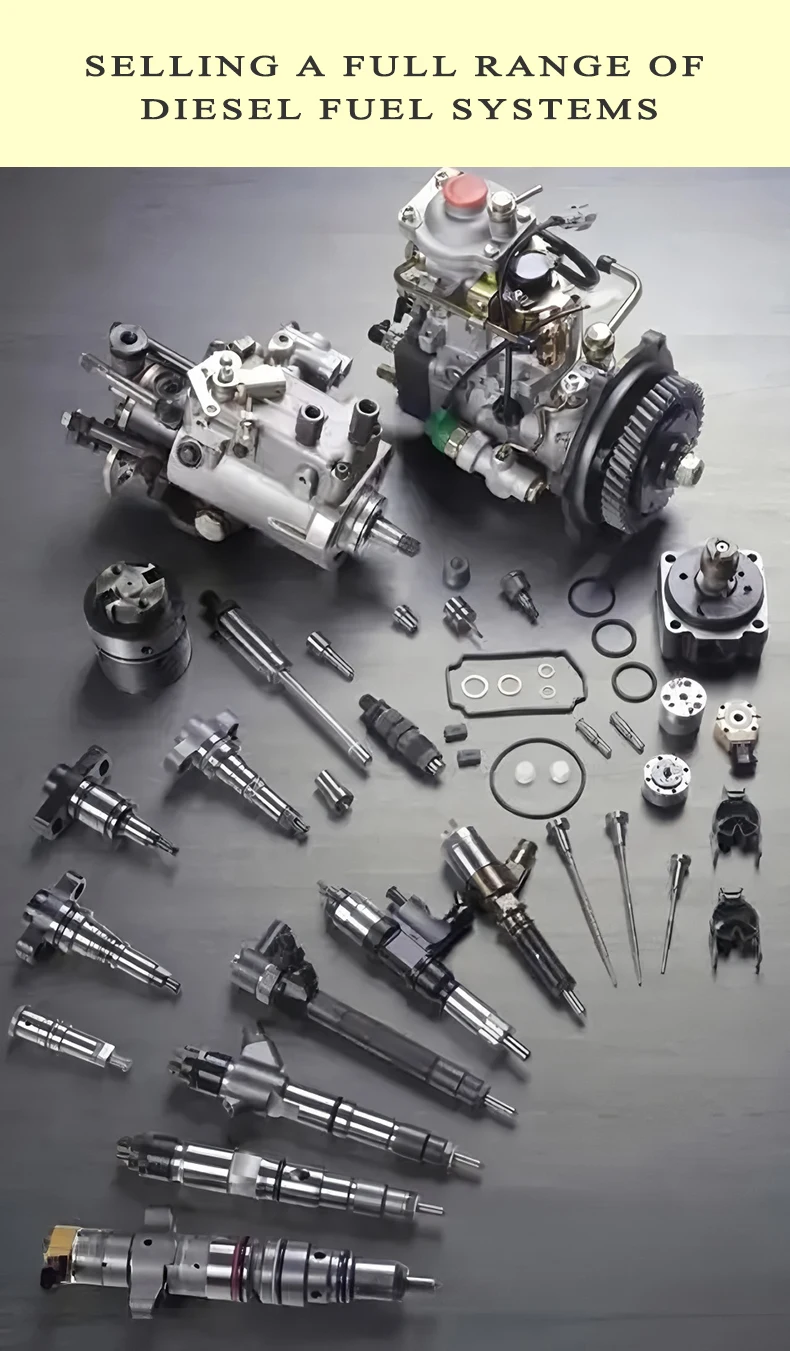 SELLING A FULL RANGE OF DIESEL FUEL SYSTEMS