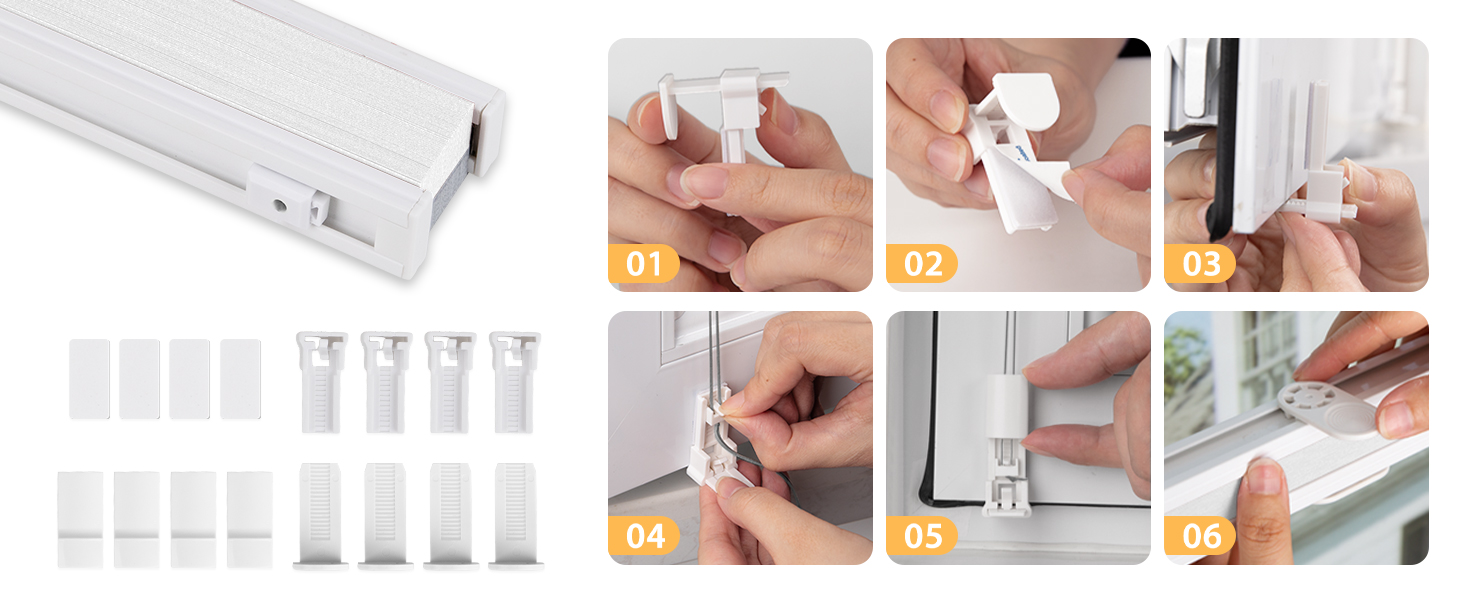 01
02
03
04
05
06