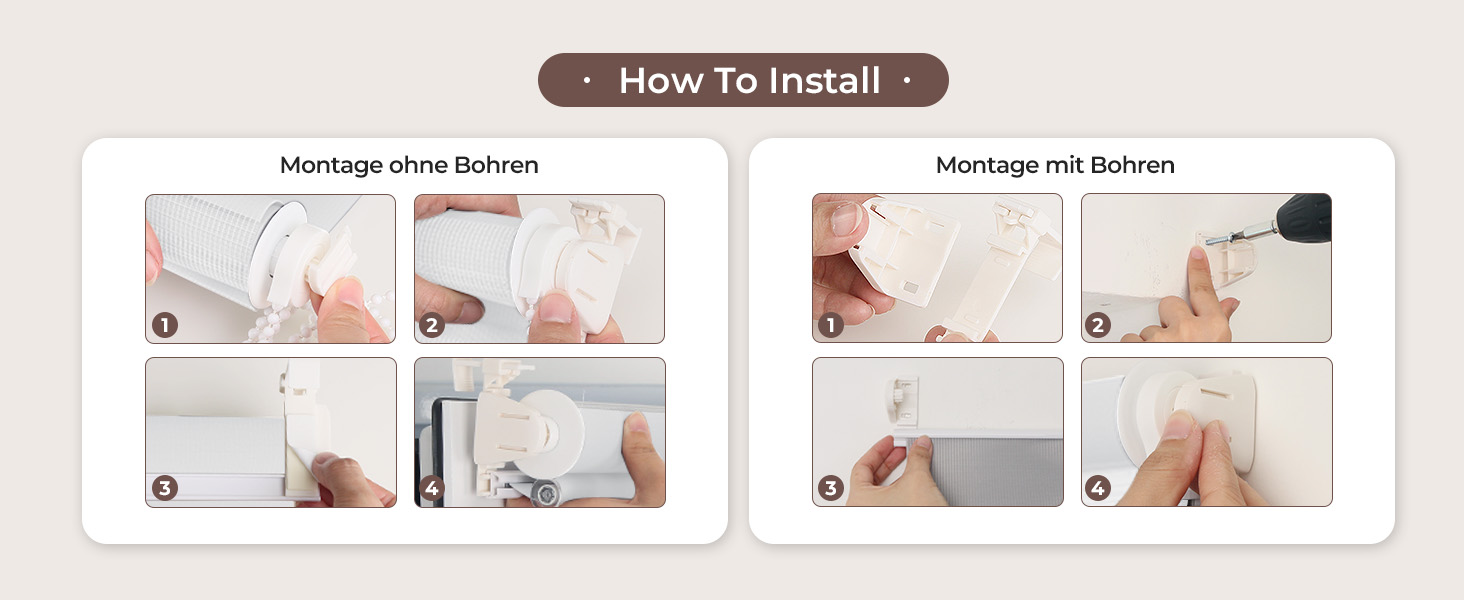 · How To Install ·

Montage ohne Bohren

1

2

3

4

Montage mit Bohren

1

2

3

4