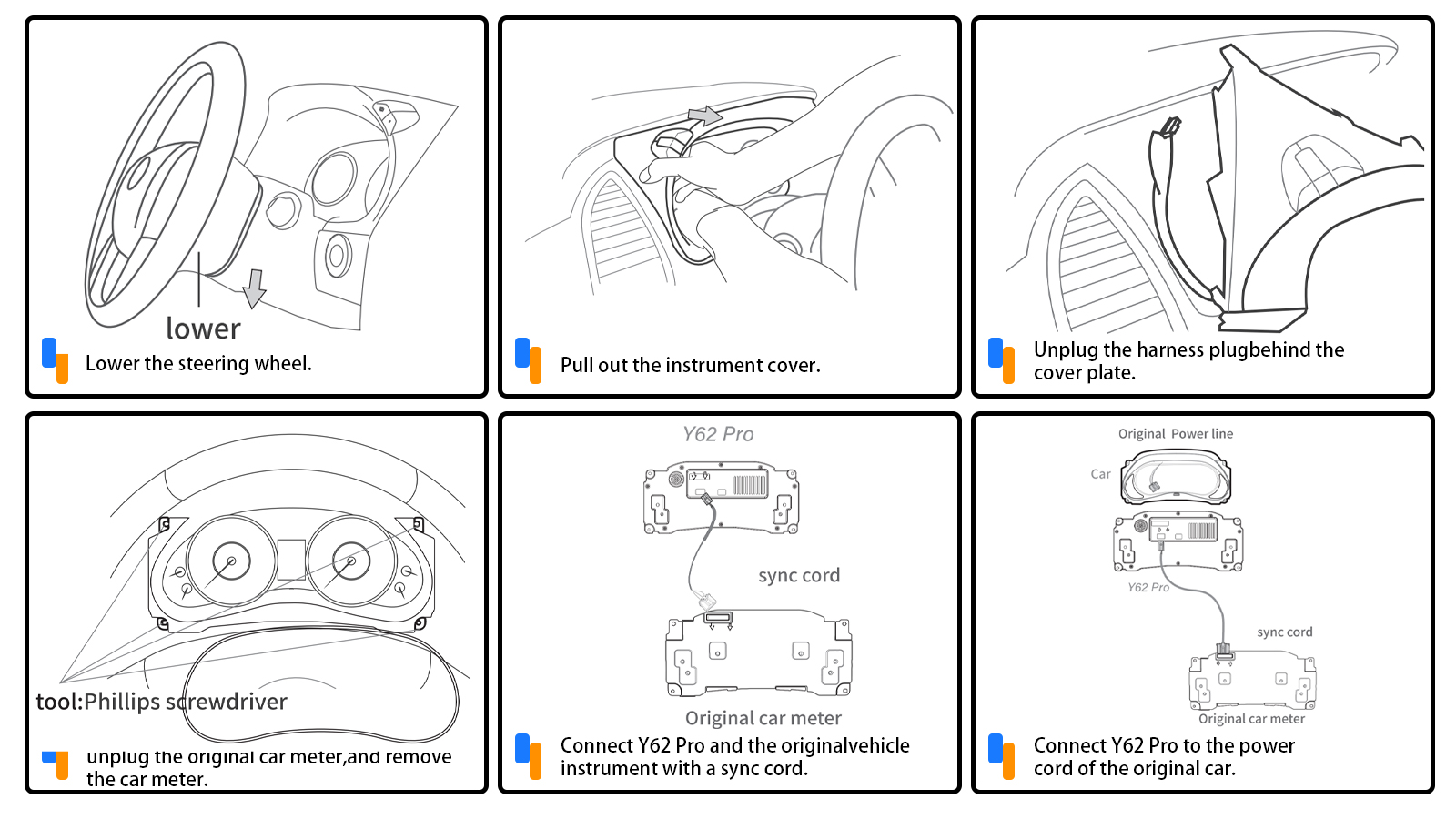 lower

Lower the steering wheel.

Pull out the instrument cover.

Unplug the harness plugbehind the cover plate.

tool:Phillips screwdriver

unplug the original car meter,and remove the car meter.

Y62 Pro

sync cord

Original car meter

Connect Y62 Pro and the originalvehicle instrument with a sync cord.

Original Power line

Car

Y62 Pro

sync cord

Original car meter

Connect Y62 Pro to the power cord of the original car.