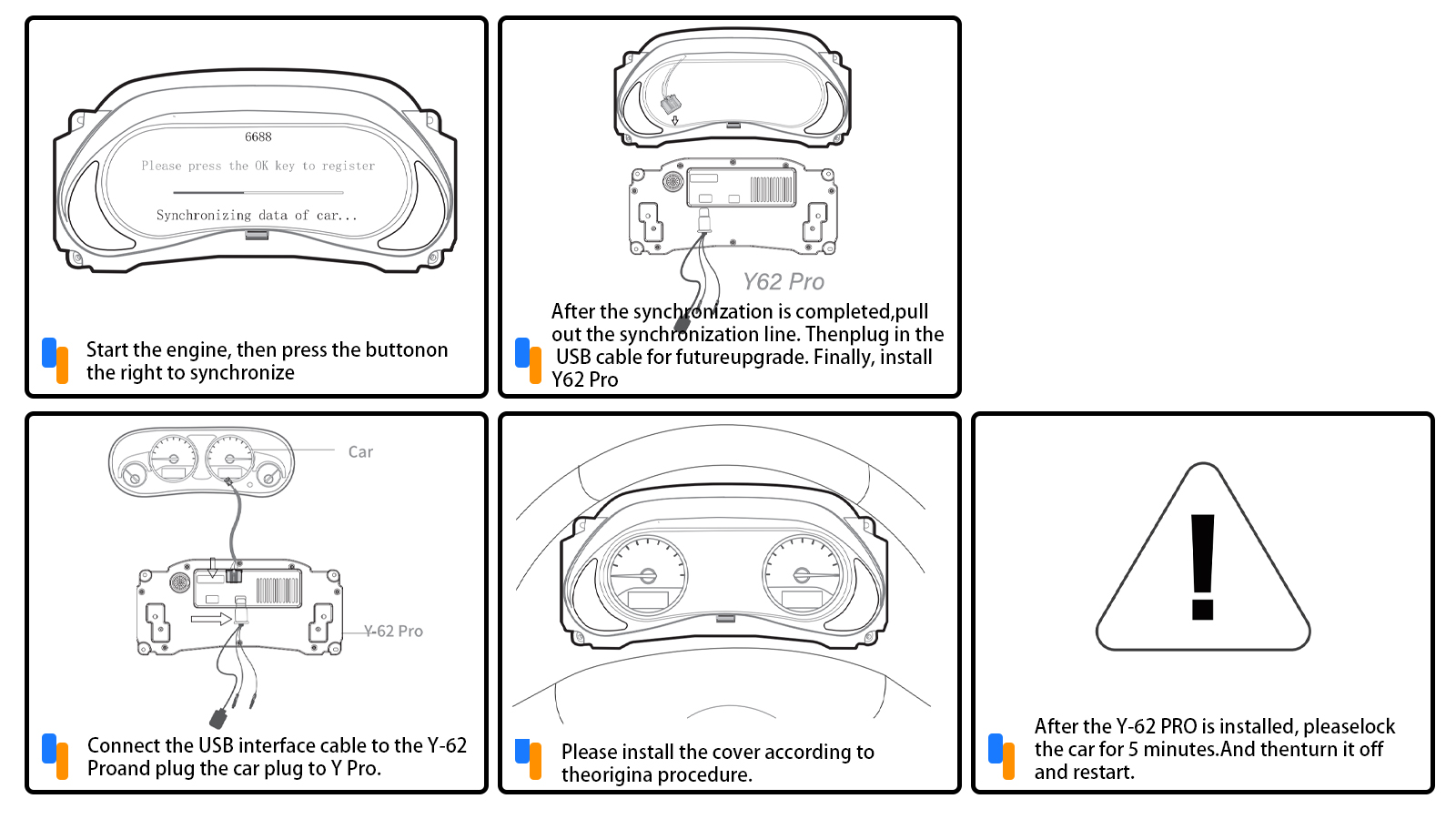 6688

Please press the OK key to register

Synchronizing data of car...

Start the engine, then press the buttonon the right to synchronize

Y62 Pro

After the synchronization is completed,pull out the synchronization line. Thenplug in the USB cable for futureupgrade. Finally, install Y62 Pro

Car

Y-62 Pro

Connect the USB interface cable to the Y-62 Proand plug the car plug to Y Pro.

Please install the cover according to theorigina procedure.

After the Y-62 PRO is installed, pleaselock the car for 5 minutes.And thenturn it off and restart.