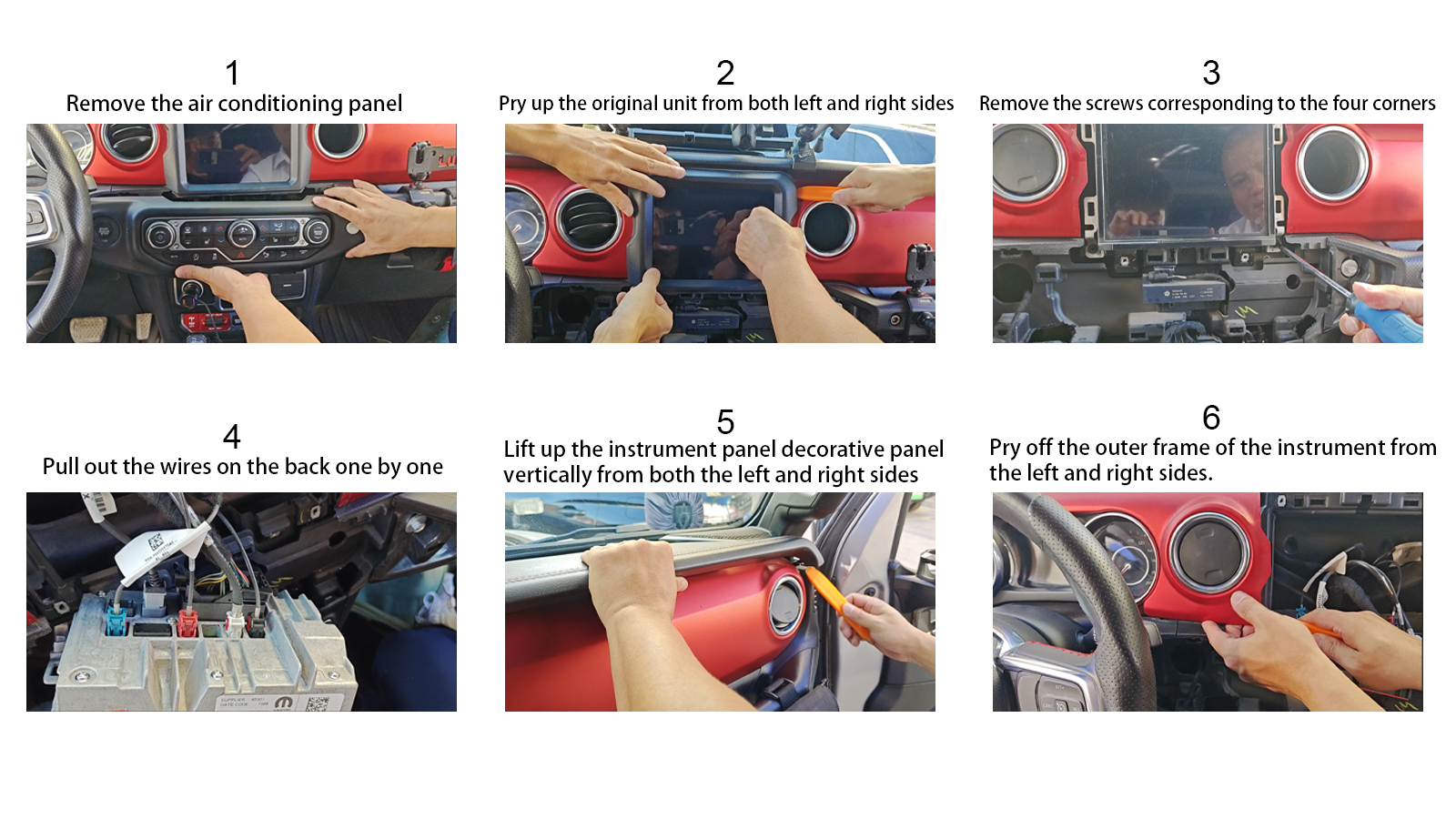 1
Remove the air conditioning panel

2
Pry up the original unit from both left and right sides

3
Remove the screws corresponding to the four corners

4
Pull out the wires on the back one by one

5
Lift up the instrument panel decorative panel vertically from both the left and right sides

6
Pry off the outer frame of the instrument from the left and right sides.