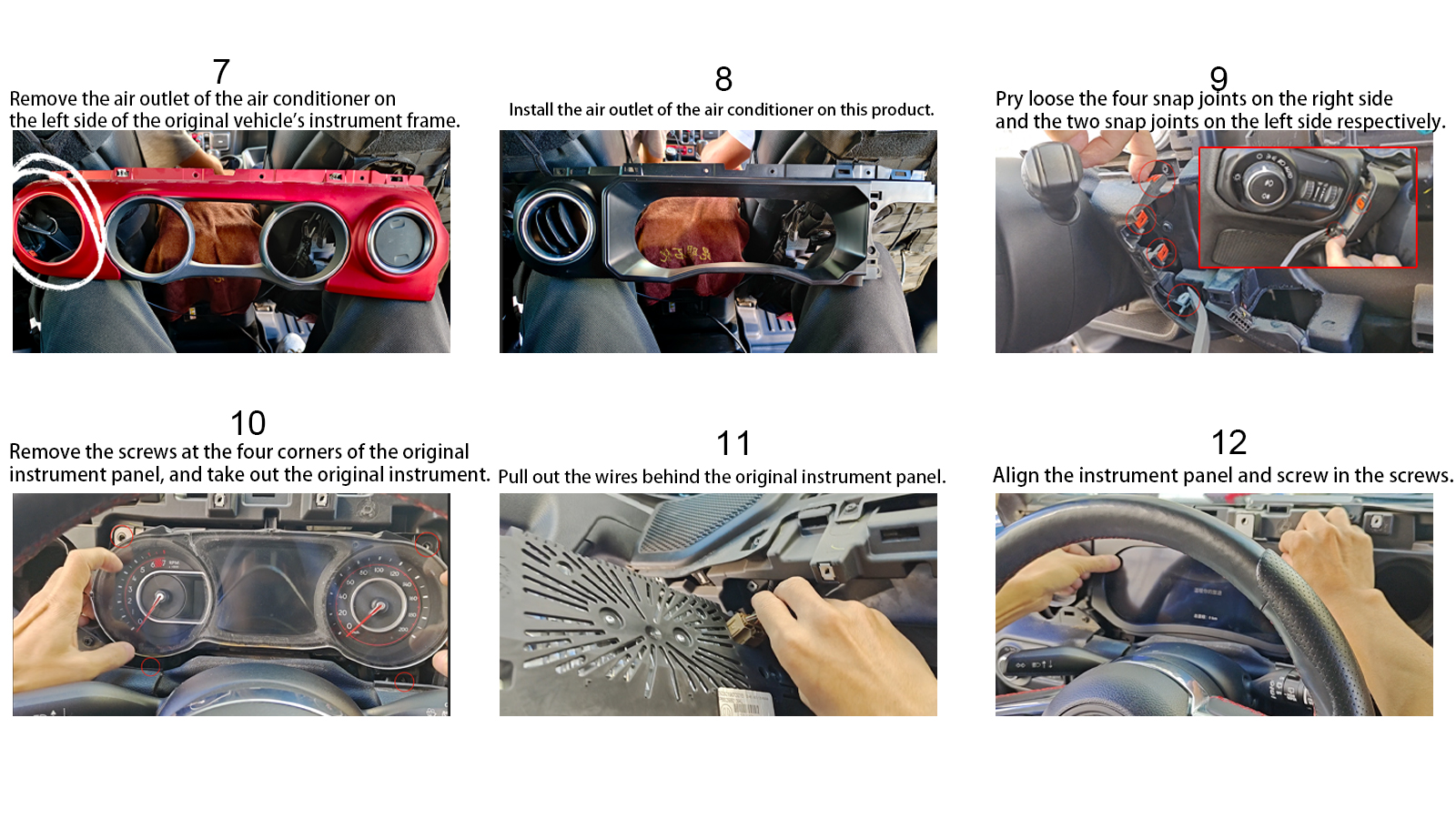 7
Remove the air outlet of the air conditioner on the left side of the original vehicle's instrument frame.

8
Install the air outlet of the air conditioner on this product.

9
Pry loose the four snap joints on the right side and the two snap joints on the left side respectively.

10
Remove the screws at the four corners of the original instrument panel, and take out the original instrument.

11
Pull out the wires behind the original instrument panel.

12
Align the instrument panel and screw in the screws.