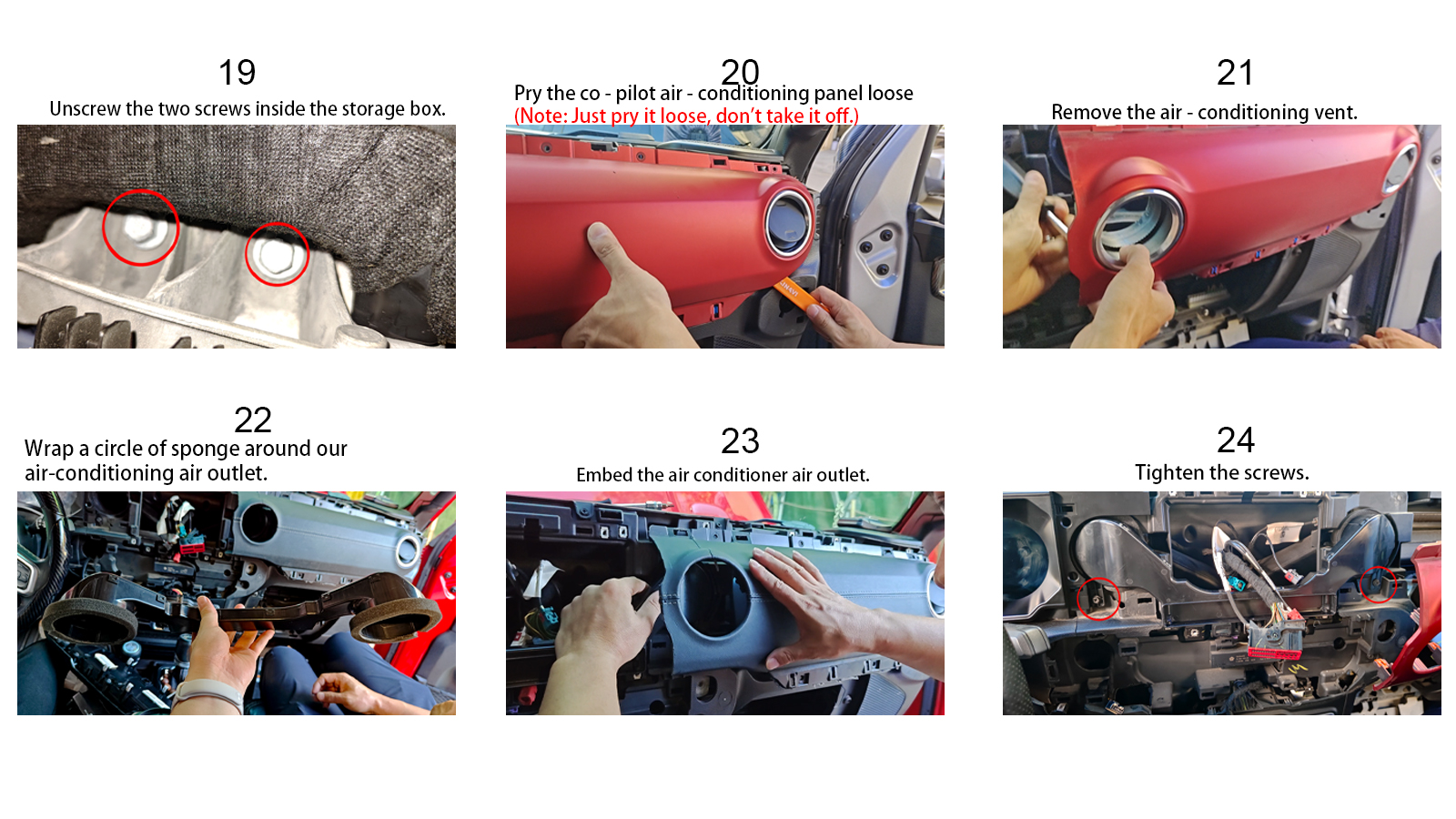 19
Unscrew the two screws inside the storage box.

20
Pry the co - pilot air - conditioning panel loose
(Note: Just pry it loose, don't take it off.)

21
Remove the air - conditioning vent.

22
Wrap a circle of sponge around our air-conditioning air outlet.

23
Embed the air conditioner air outlet.

24
Tighten the screws.