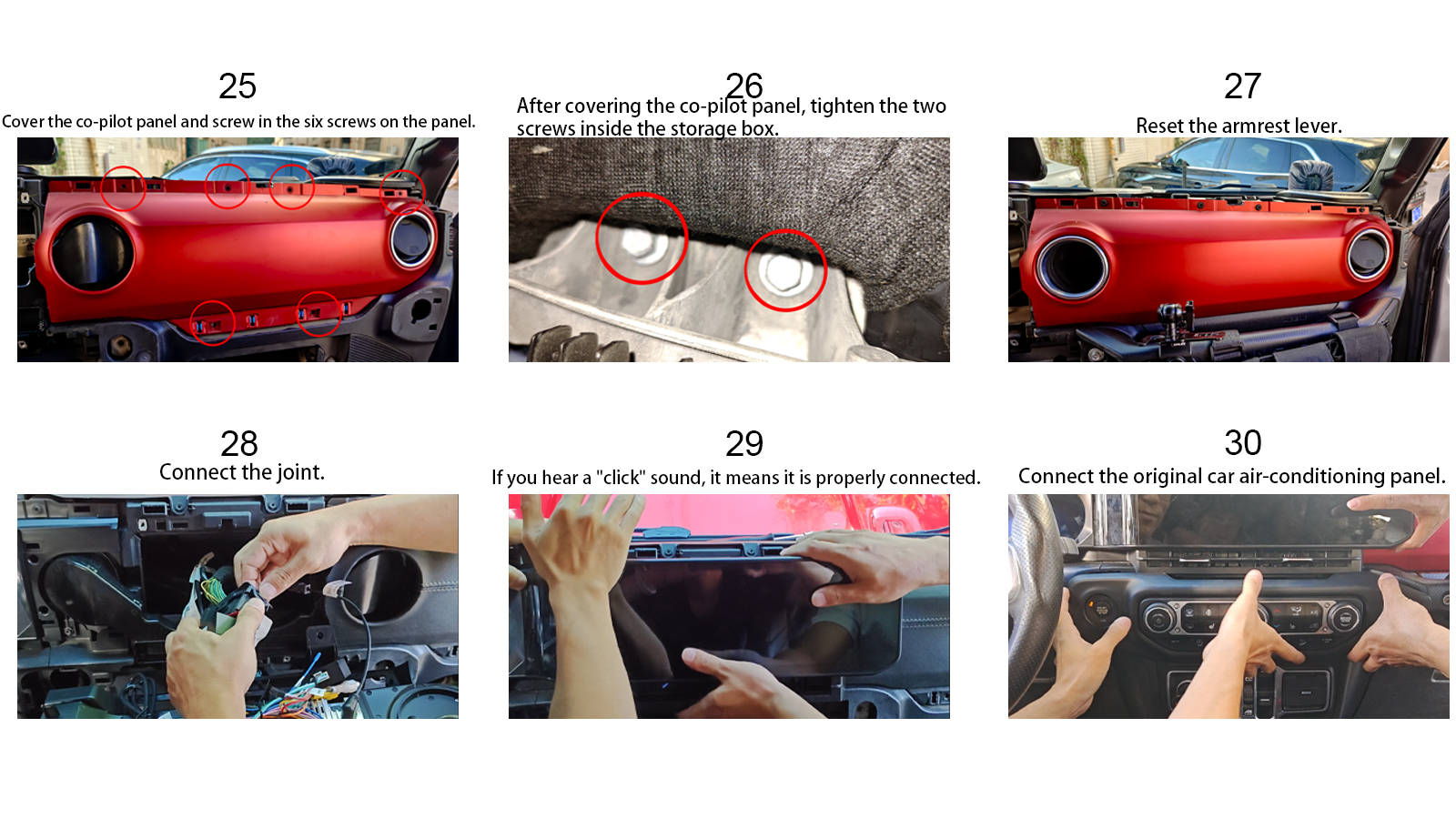 25
Cover the co-pilot panel and screw in the six screws on the panel.

26
After covering the co-pilot panel, tighten the two screws inside the storage box.

27
Reset the armrest lever.

28
Connect the joint.

29
If you hear a "click" sound, it means it is properly connected.

30
Connect the original car air-conditioning panel.