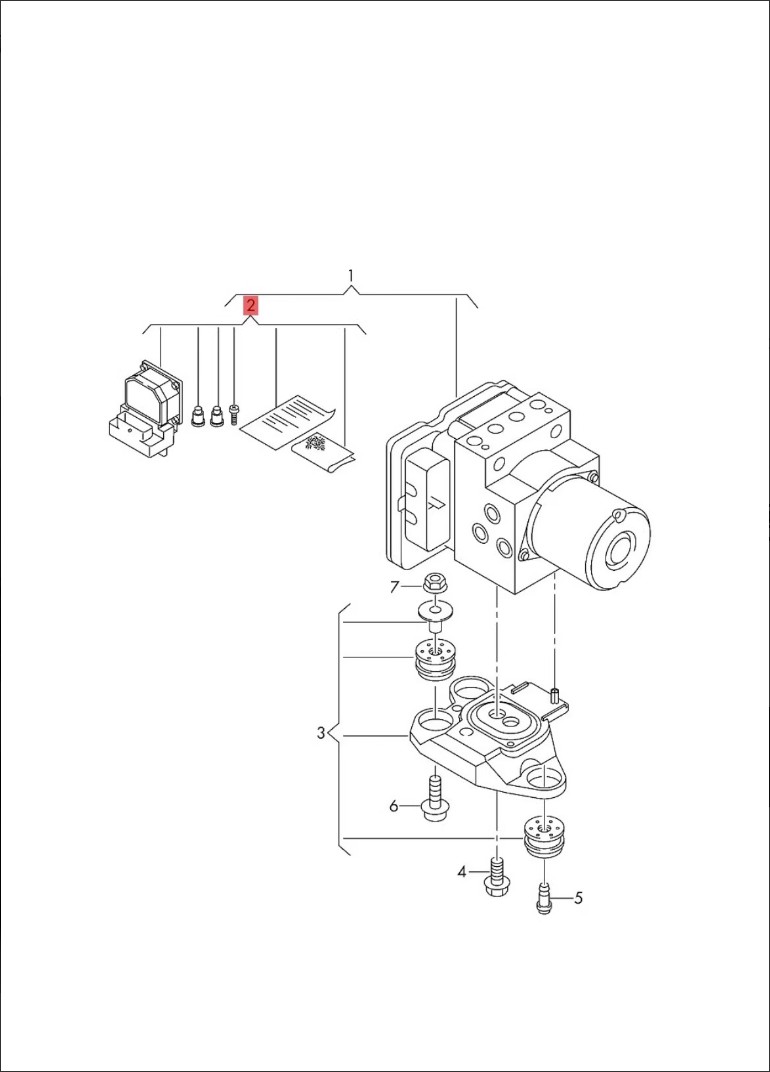 1
2
7
3
6
4
5