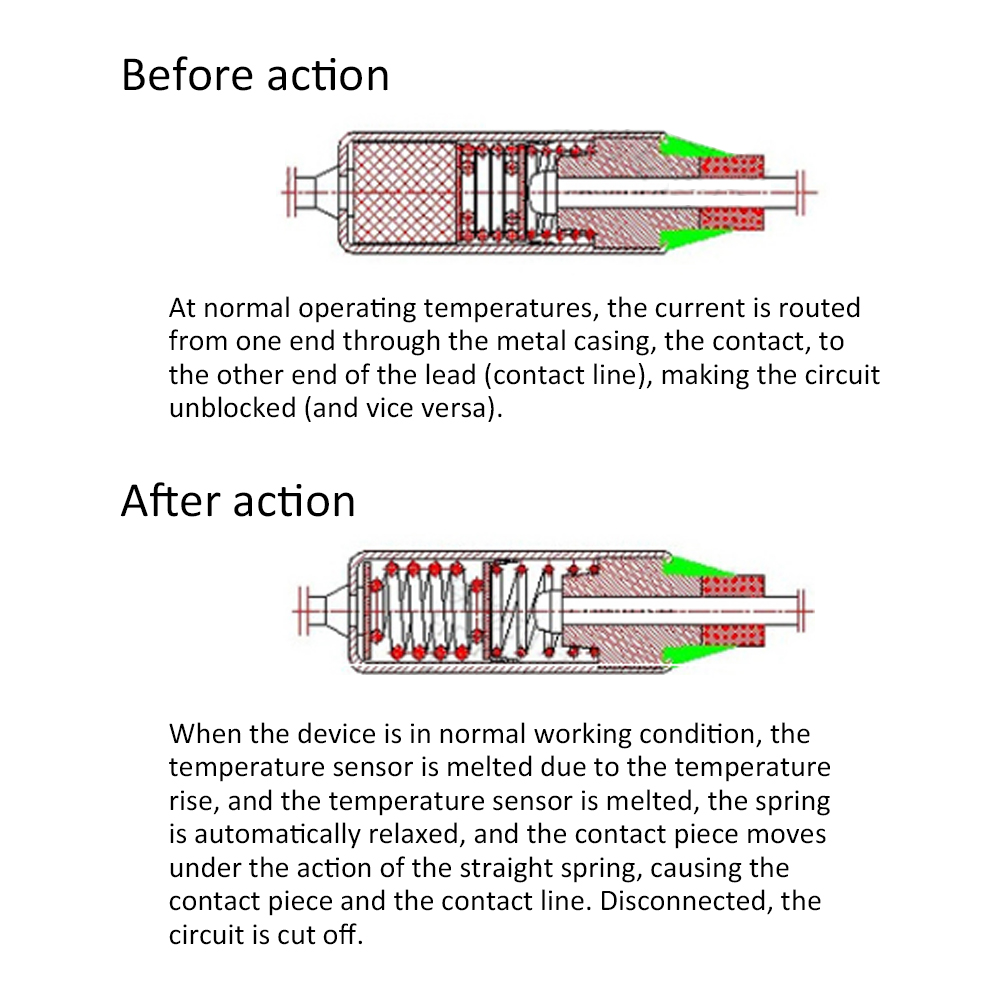 Before action

At normal operating temperatures, the current is routed from one end through the metal casing, the contact, to the other end of the lead (contact line), making the circuit unblocked (and vice versa).

After action

When the device is in normal working condition, the temperature sensor is melted due to the temperature rise, and the temperature sensor is melted, the spring is automatically relaxed, and the contact piece moves under the action of the straight spring, causing the contact piece and the contact line. Disconnected, the circuit is cut off.