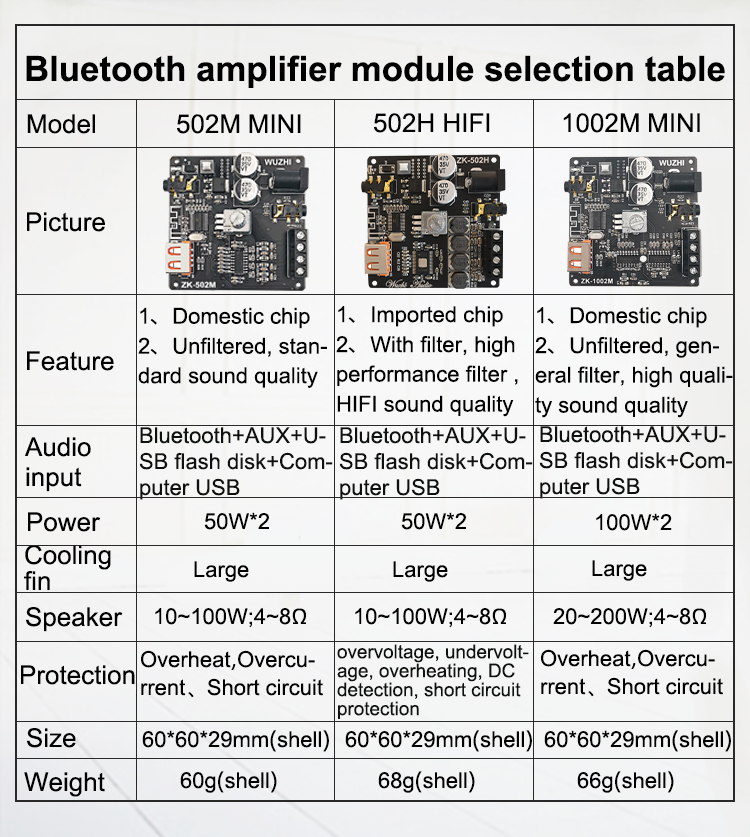 Bluetooth amplifier module selection table

| Model | 502M MINI | 502H HIFI | 1002M MINI |
|---|---|---|---|
| Picture | WUZHI ZK-502M | ZK-502H | WUZHI ZK-1002M |
| Feature | 1、Domestic chip 2、Unfiltered, standard sound quality | 1、Imported chip 2、With filter, high performance filter , HIFI sound quality | 1、Domestic chip 2、Unfiltered, general filter, high quality sound quality |
| Audio input | Bluetooth+AUX+USB flash disk+Computer USB | Bluetooth+AUX+USB flash disk+Computer USB | Bluetooth+AUX+USB flash disk+Computer USB |
| Power | 50W*2 | 50W*2 | 100W*2 |
| Cooling fin | Large | Large | Large |
| Speaker | 10~100W;4~8Ω | 10~100W;4~8Ω | 20~200W;4~8Ω |
| Protection | Overheat,Overcurrent、Short circuit | overvoltage, undervoltage, overheating, DC detection, short circuit protection | Overheat,Overcurrent、Short circuit |
| Size | 60*60*29mm(shell) | 60*60*29mm(shell) | 60*60*29mm(shell) |
| Weight | 60g(shell) | 68g(shell) | 66g(shell) |