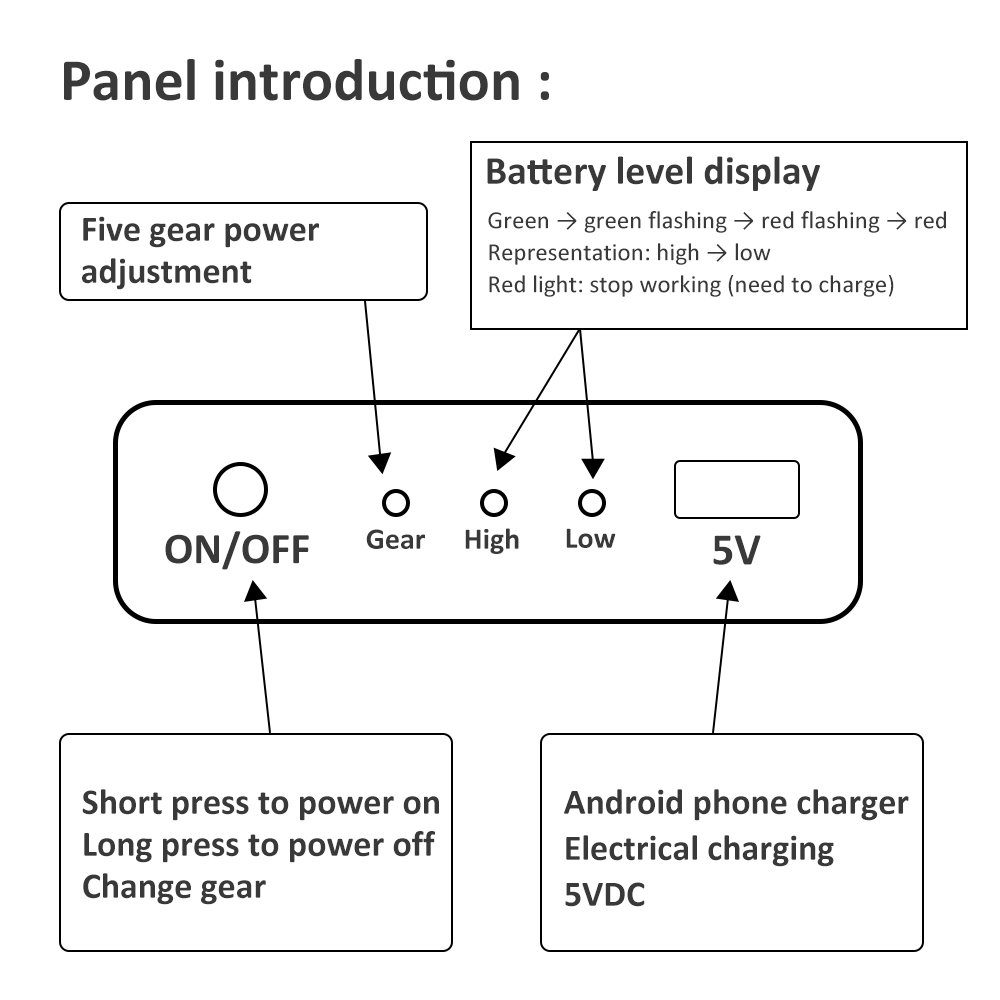 Panel introduction :

Five gear power adjustment

Battery level display

Green → green flashing → red flashing → red
Representation: high → low
Red light: stop working (need to charge)

ON/OFF

Gear

High

Low

5V

Short press to power on
Long press to power off
Change gear

Android phone charger
Electrical charging
5VDC