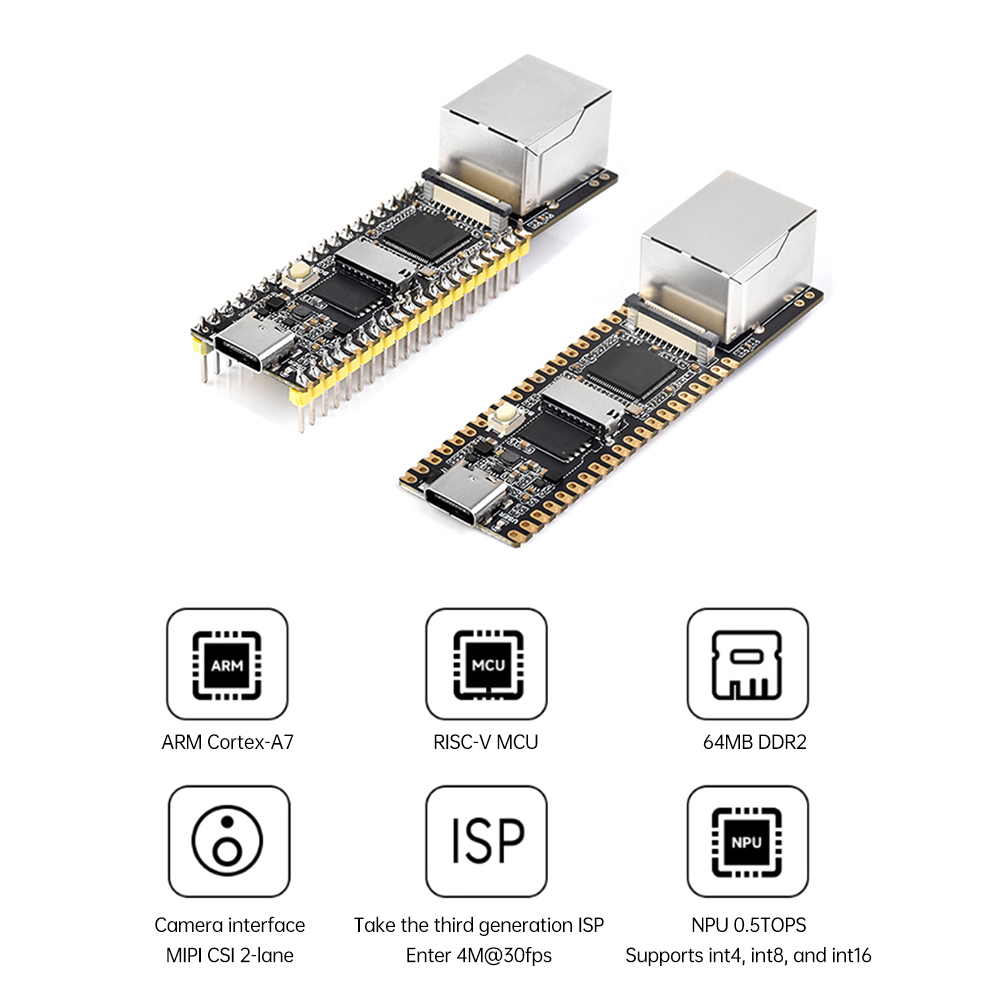 ARM

ARM Cortex-A7

MCU

RISC-V MCU

64MB DDR2

Camera interface
MIPI CSI 2-lane

ISP

Take the third generation ISP
Enter 4M@30fps

NPU

NPU 0.5TOPS
Supports int4, int8, and int16