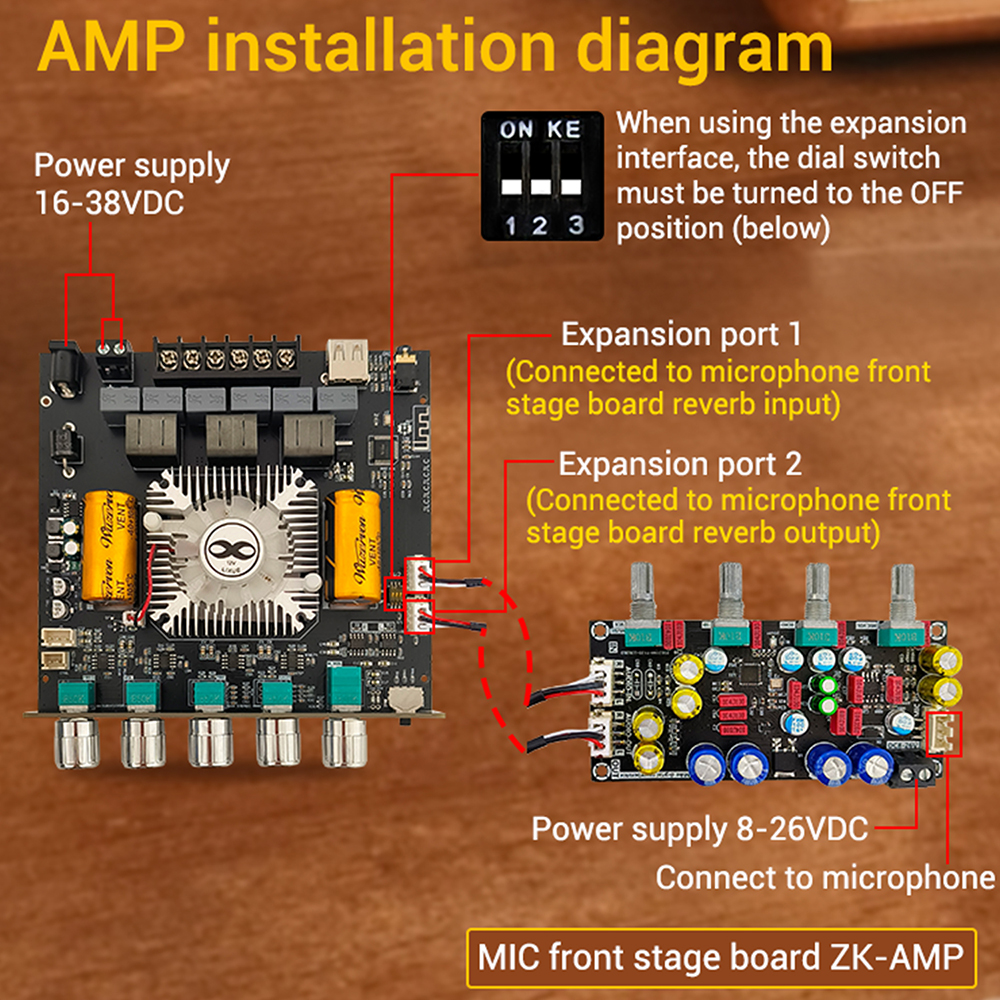 AMP installation diagram

Power supply 16-38VDC

ON KE
1 2 3

When using the expansion interface, the dial switch must be turned to the OFF position (below)

Expansion port 1
(Connected to microphone front stage board reverb input)

Expansion port 2
(Connected to microphone front stage board reverb output)

Power supply 8-26VDC

Connect to microphone

MIC front stage board ZK-AMP