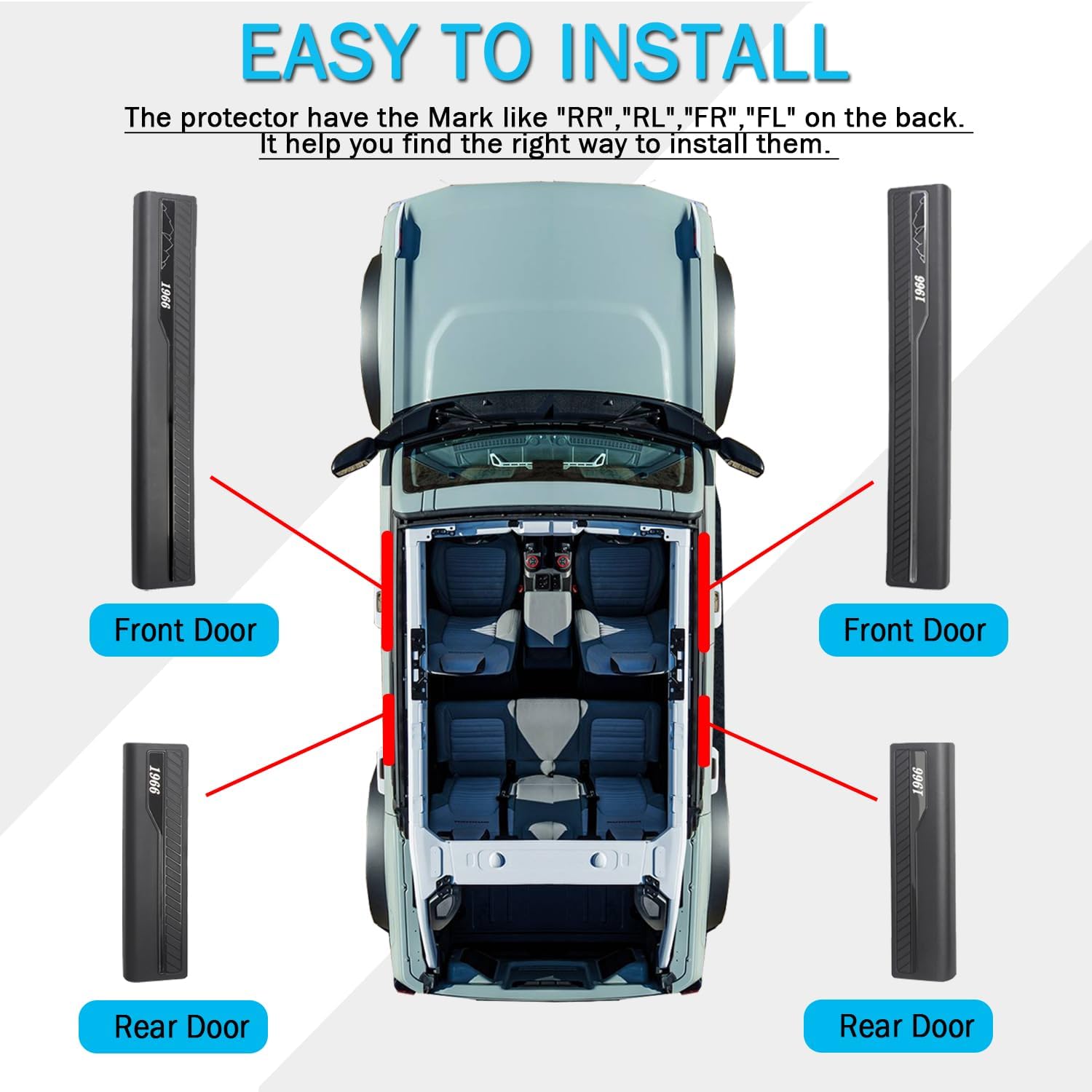 EASY TO INSTALL

The protector have the Mark like "RR","RL","FR","FL" on the back. It help you find the right way to install them.

1966

1966

Front Door

Front Door

1966

1966

Rear Door

Rear Door