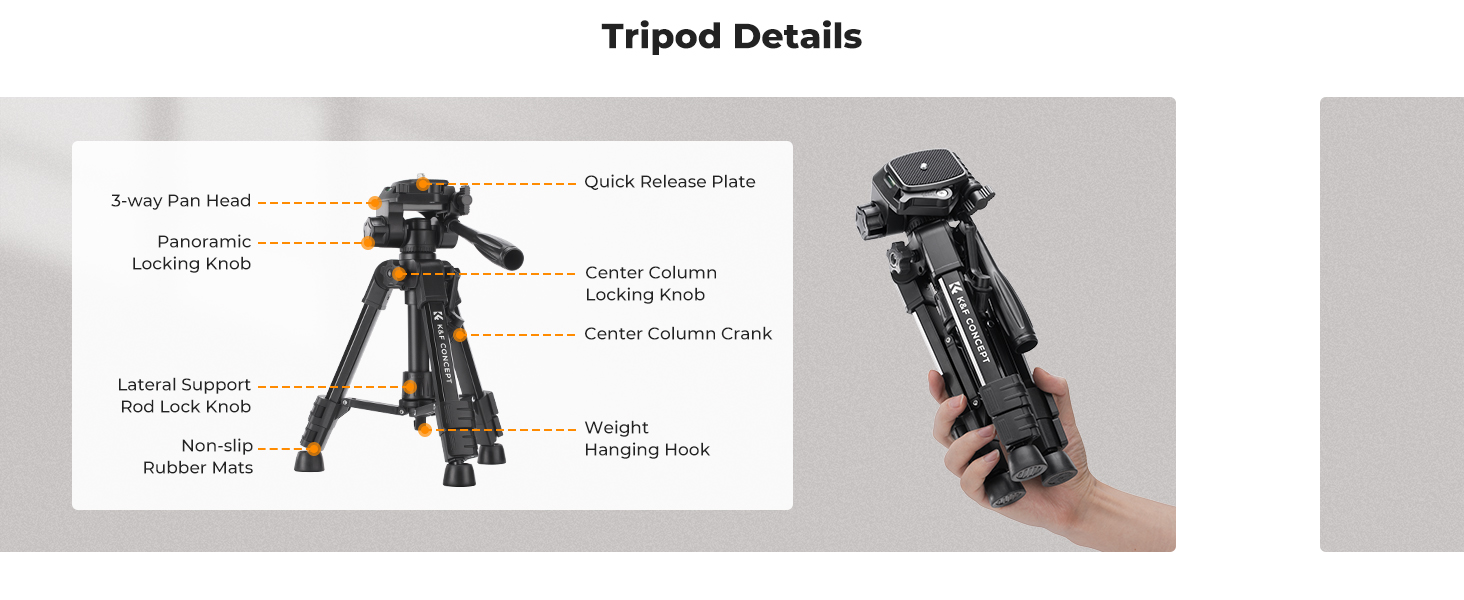 Tripod Details

3-way Pan Head

Panoramic Locking Knob

Lateral Support Rod Lock Knob

Non-slip Rubber Mats

Quick Release Plate

Center Column Locking Knob

Center Column Crank

Weight Hanging Hook

K&F CONCEPT

K&F CONCEPT