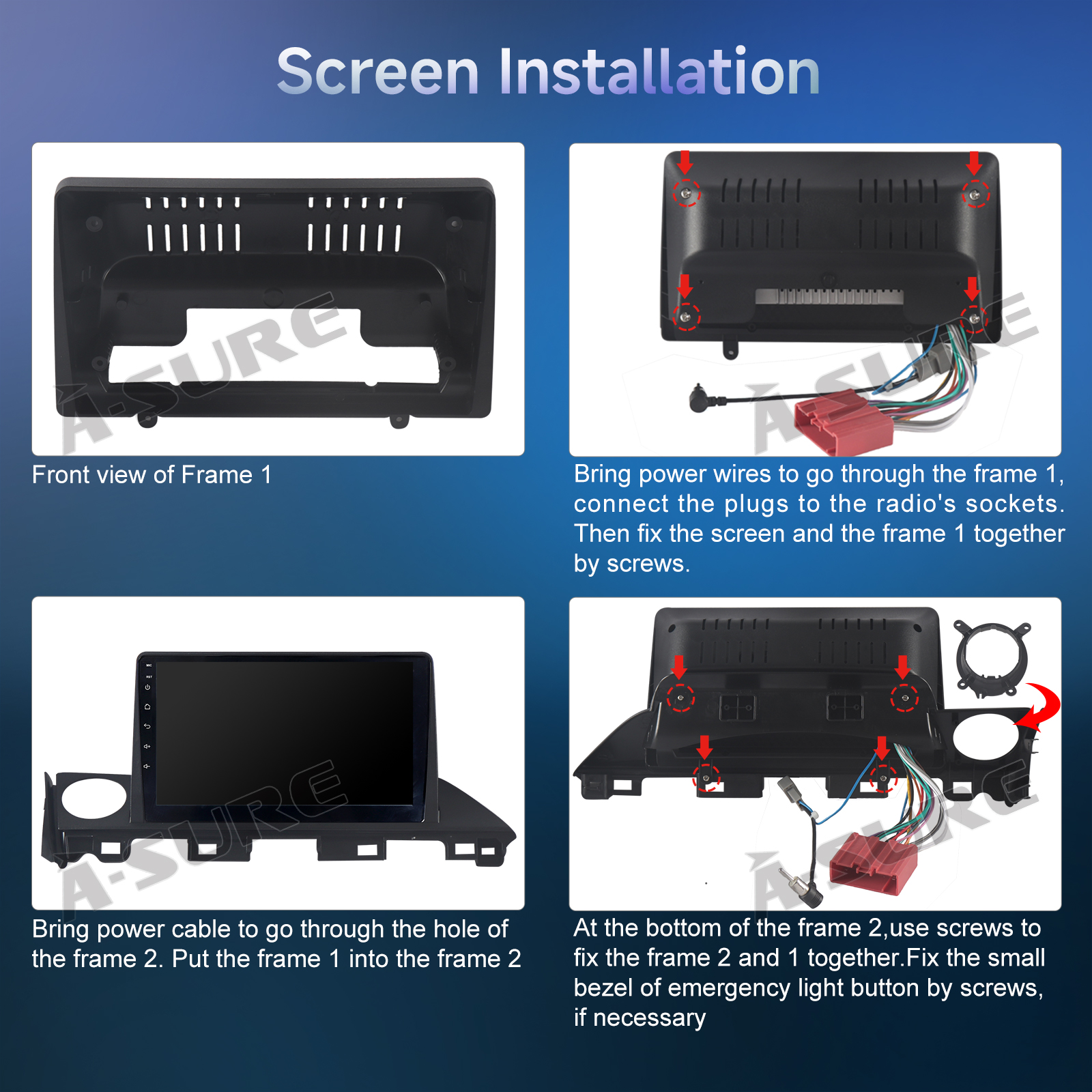 Screen Installation

A-SURE

Front view of Frame 1

A-SURE

Bring power wires to go through the frame 1, connect the plugs to the radio's sockets. Then fix the screen and the frame 1 together by screws.

MIC
RST

A-SURE

Bring power cable to go through the hole of the frame 2. Put the frame 1 into the frame 2

A-SURE

At the bottom of the frame 2,use screws to fix the frame 2 and 1 together.Fix the small bezel of emergency light button by screws, if necessary