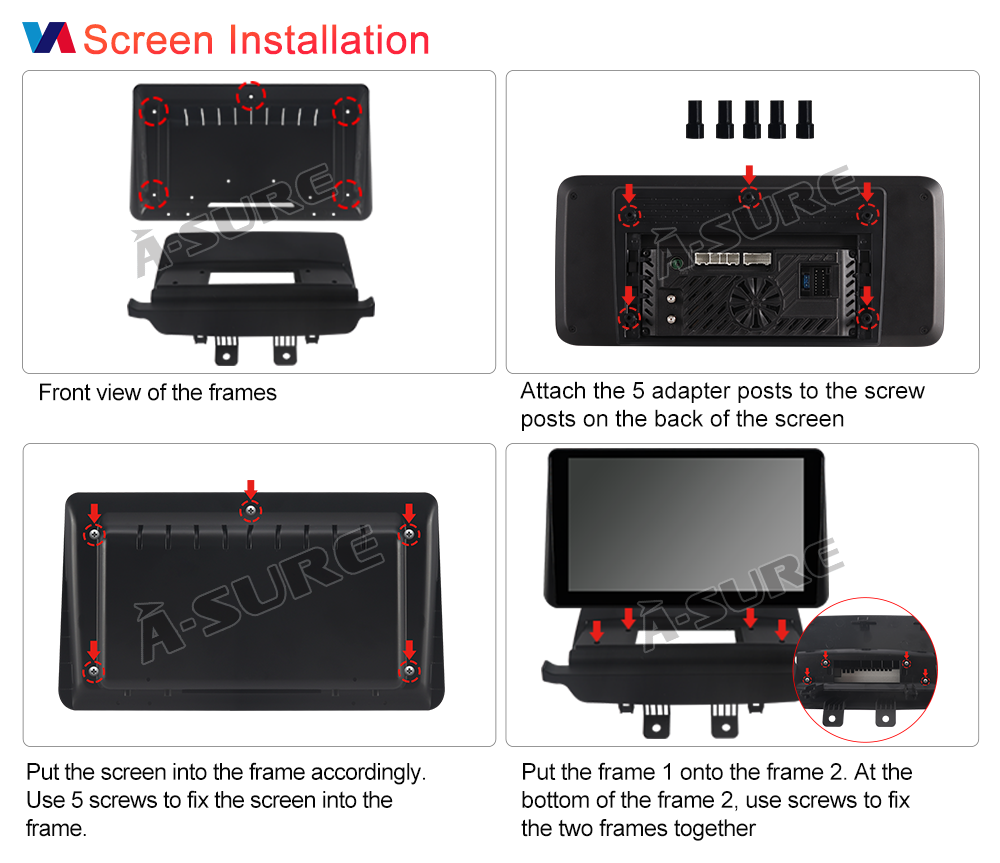 Screen Installation

A-SURE

Front view of the frames

A-SURE

Attach the 5 adapter posts to the screw posts on the back of the screen

A-SURE

Put the screen into the frame accordingly. Use 5 screws to fix the screen into the frame.

A-SURE

Put the frame 1 onto the frame 2. At the bottom of the frame 2, use screws to fix the two frames together