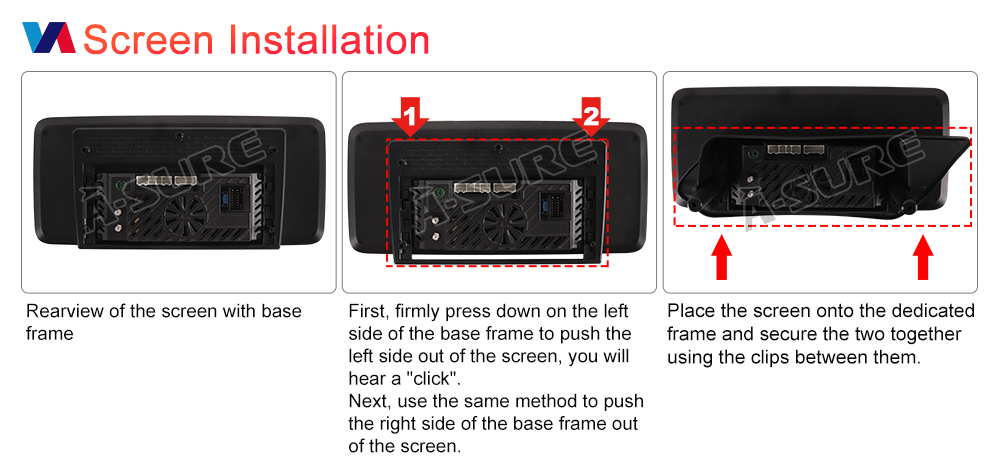 Screen Installation

A-SURE

Rearview of the screen with base frame

1

2

A-SURE

First, firmly press down on the left side of the base frame to push the left side out of the screen, you will hear a "click".
Next, use the same method to push the right side of the base frame out of the screen.

A-SURE

Place the screen onto the dedicated frame and secure the two together using the clips between them.