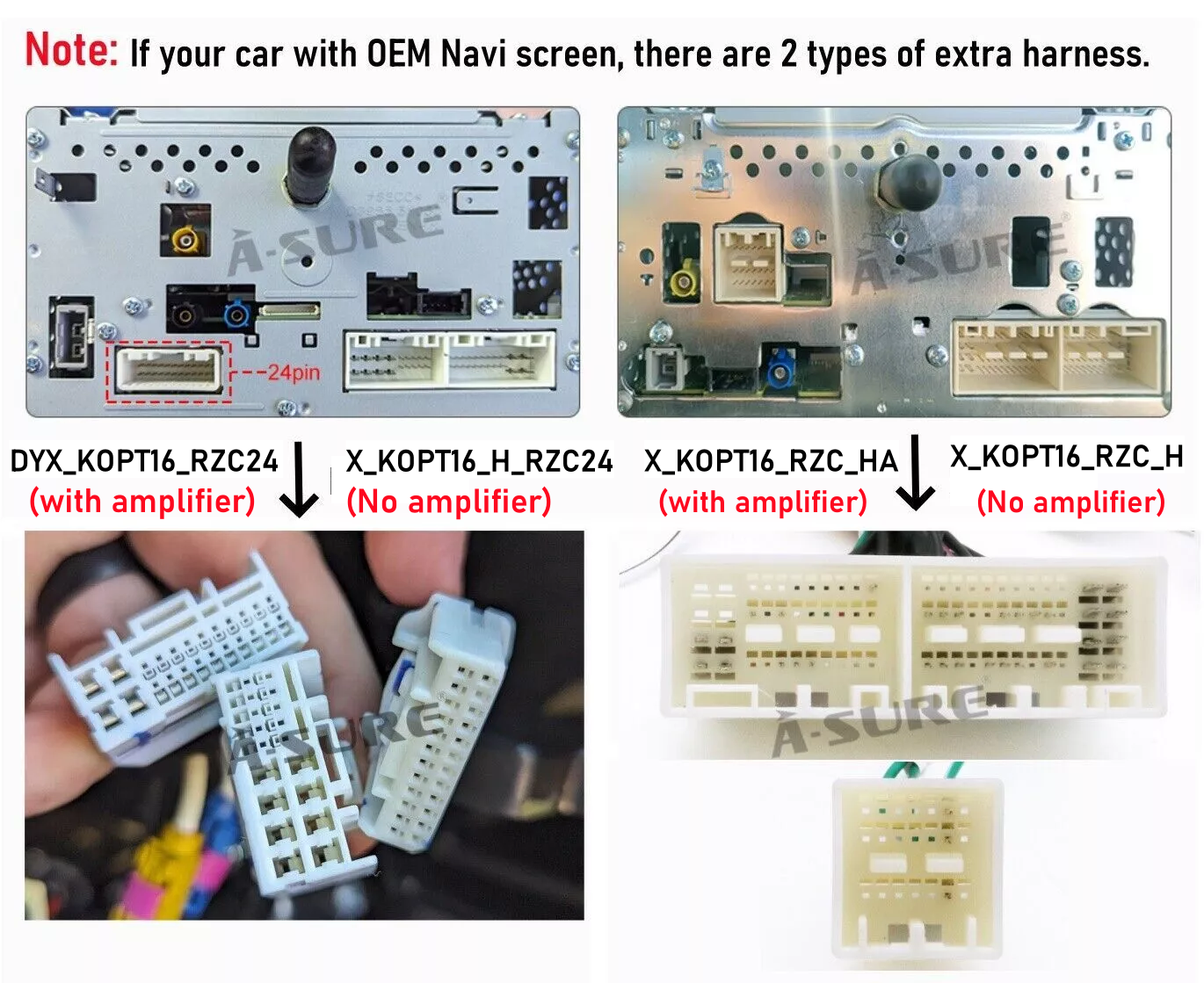 Note: If your car with OEM Navi screen, there are 2 types of extra harness.

A-SURE

24pin

A-SURE

DYX_KOPT16_RZC24
(with amplifier)

X_KOPT16_H_RZC24
(No amplifier)

X_KOPT16_RZC_HA
(with amplifier)

X_KOPT16_RZC_H
(No amplifier)

A-SURE

A-SURE