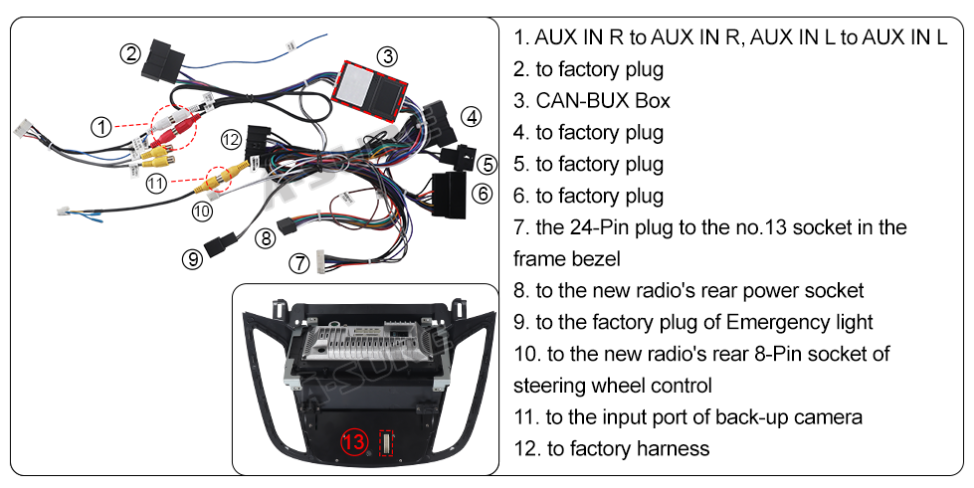 ②
③
①
④
⑫
⑤
⑪
⑥
⑩
⑧
⑨
⑦
⑬

1. AUX IN R to AUX IN R, AUX IN L to AUX IN L
2. to factory plug
3. CAN-BUX Box
4. to factory plug
5. to factory plug
6. to factory plug
7. the 24-Pin plug to the no.13 socket in the frame bezel
8. to the new radio's rear power socket
9. to the factory plug of Emergency light
10. to the new radio's rear 8-Pin socket of steering wheel control
11. to the input port of back-up camera
12. to factory harness