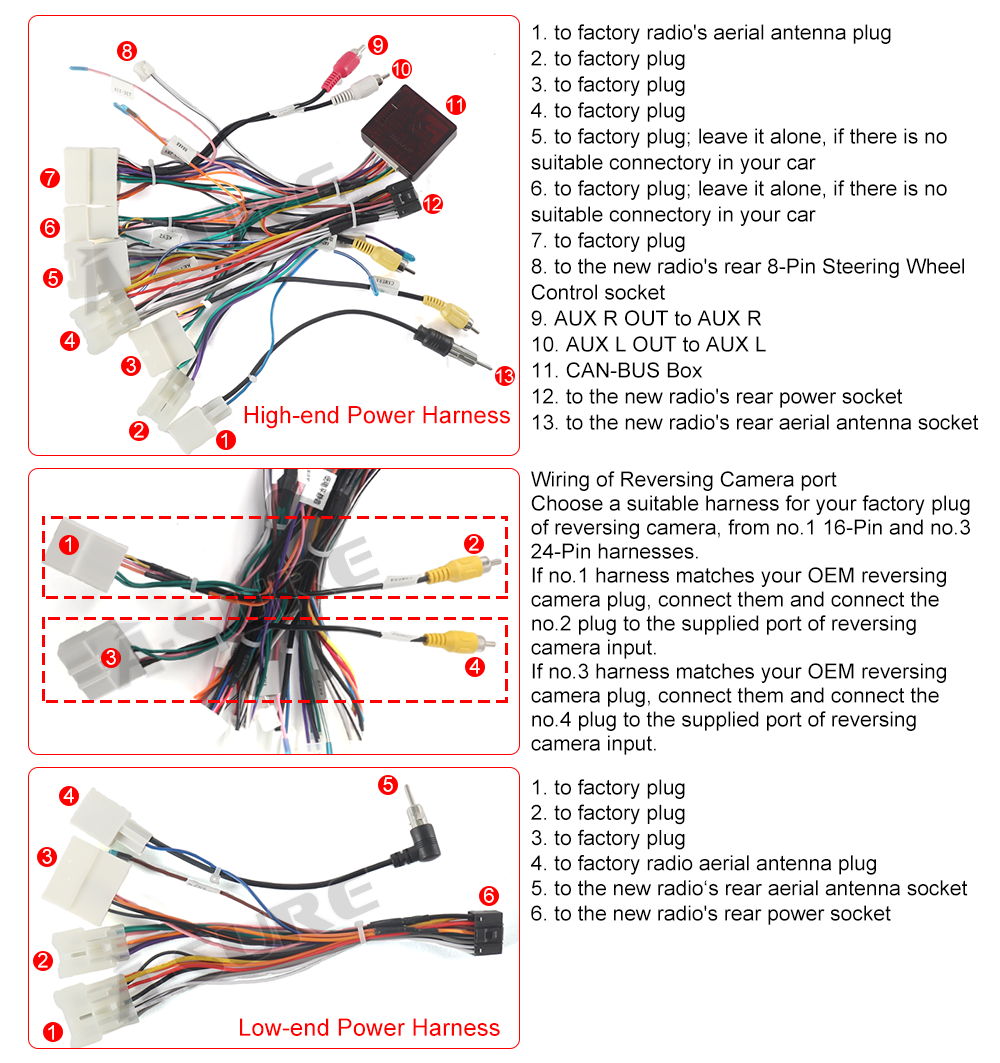 8
9
10
11
7
12
6
5
4
3
13
2
1
High-end Power Harness

1. to factory radio's aerial antenna plug
2. to factory plug
3. to factory plug
4. to factory plug
5. to factory plug; leave it alone, if there is no suitable connectory in your car
6. to factory plug; leave it alone, if there is no suitable connectory in your car
7. to factory plug
8. to the new radio's rear 8-Pin Steering Wheel Control socket
9. AUX R OUT to AUX R
10. AUX L OUT to AUX L
11. CAN-BUS Box
12. to the new radio's rear power socket
13. to the new radio's rear aerial antenna socket

1
2
3
4

Wiring of Reversing Camera port
Choose a suitable harness for your factory plug of reversing camera, from no.1 16-Pin and no.3 24-Pin harnesses.
If no.1 harness matches your OEM reversing camera plug, connect them and connect the no.2 plug to the supplied port of reversing camera input.
If no.3 harness matches your OEM reversing camera plug, connect them and connect the no.4 plug to the supplied port of reversing camera input.

4
5
3
6
2
1
Low-end Power Harness

1. to factory plug
2. to factory plug
3. to factory plug
4. to factory radio aerial antenna plug
5. to the new radio's rear aerial antenna socket
6. to the new radio's rear power socket