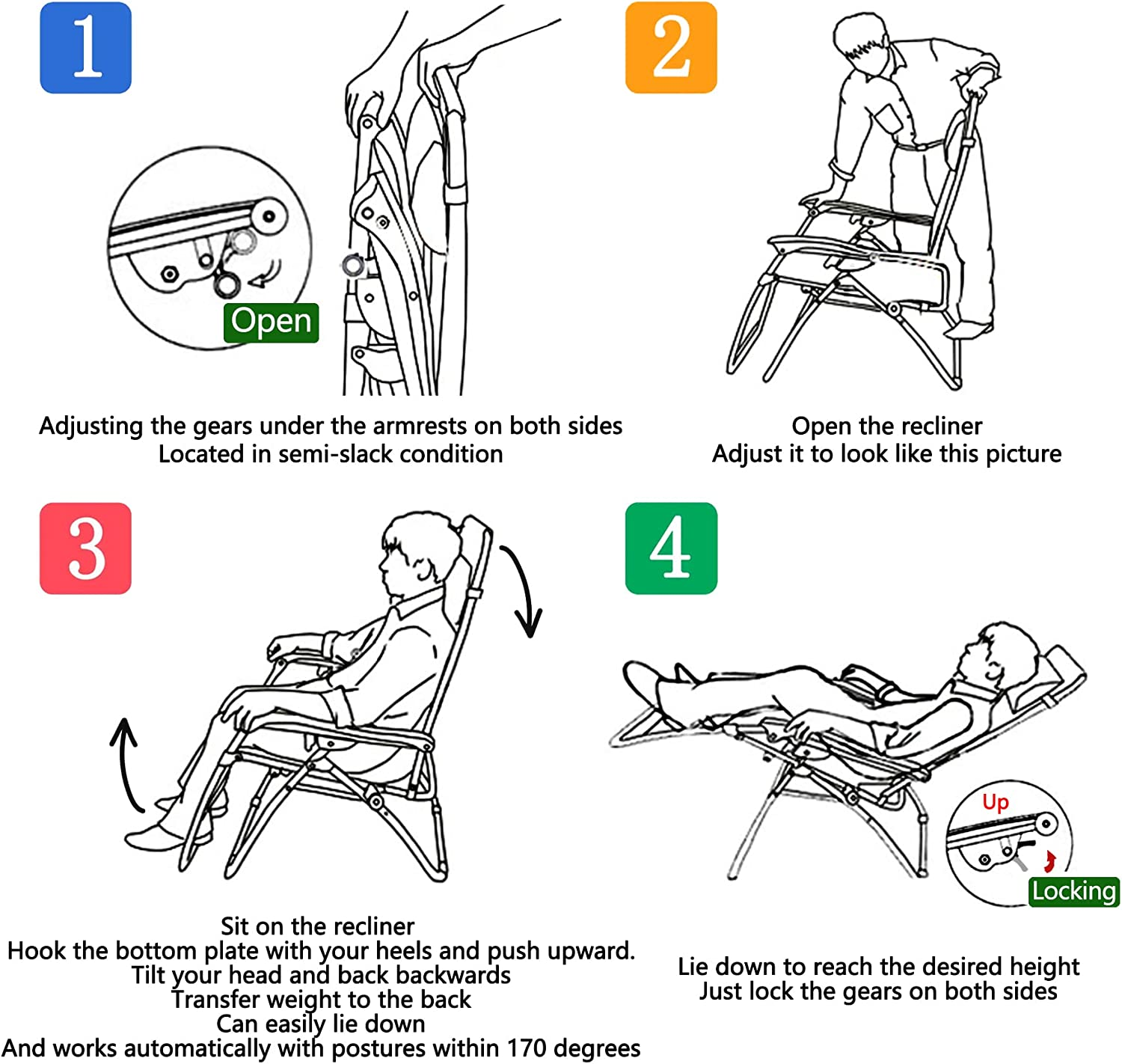 1

Open

Adjusting the gears under the armrests on both sides
Located in semi-slack condition

2

Open the recliner
Adjust it to look like this picture

3

Sit on the recliner
Hook the bottom plate with your heels and push upward.
Tilt your head and back backwards
Transfer weight to the back
Can easily lie down
And works automatically with postures within 170 degrees

4

Up

Locking

Lie down to reach the desired height
Just lock the gears on both sides