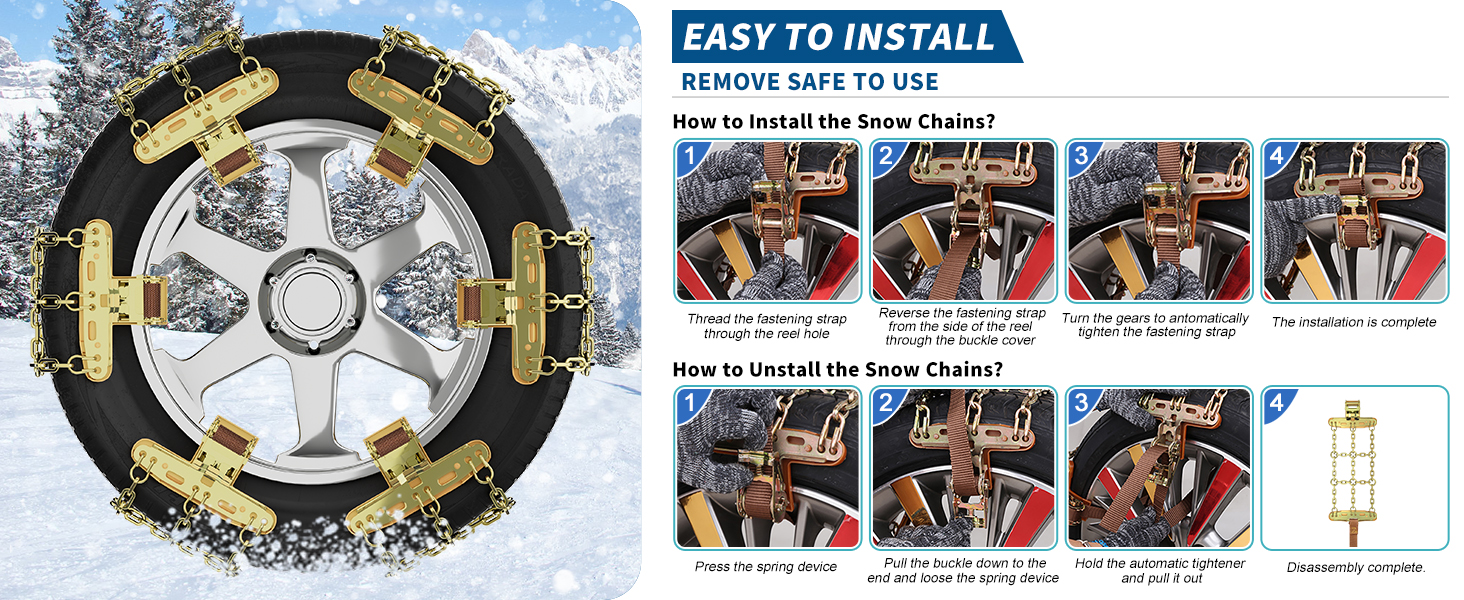 EASY TO INSTALL

REMOVE SAFE TO USE

How to Install the Snow Chains?

1

Thread the fastening strap through the reel hole

2

Reverse the fastening strap from the side of the reel through the buckle cover

3

Turn the gears to automatically tighten the fastening strap

4

The installation is complete

How to Unstall the Snow Chains?

1

Press the spring device

2

Pull the buckle down to the end and loose the spring device

3

Hold the automatic tightener and pull it out

4

Disassembly complete.