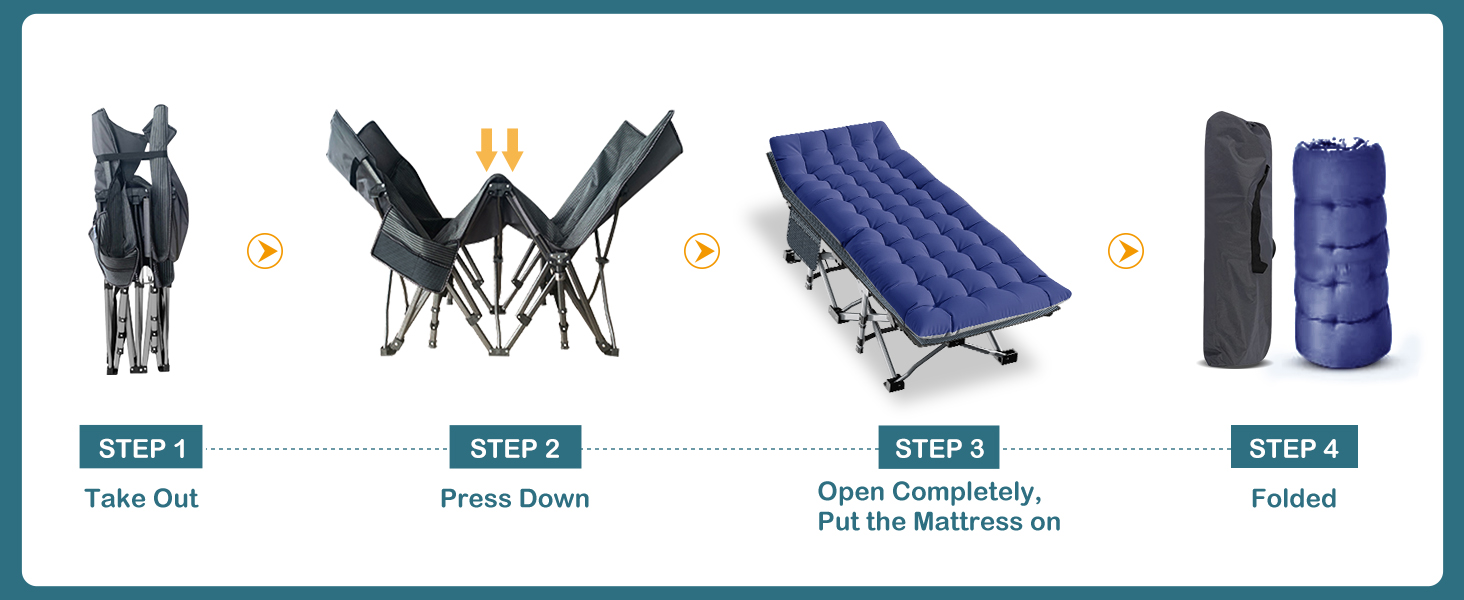 STEP 1
Take Out

STEP 2
Press Down

STEP 3
Open Completely,
Put the Mattress on

STEP 4
Folded