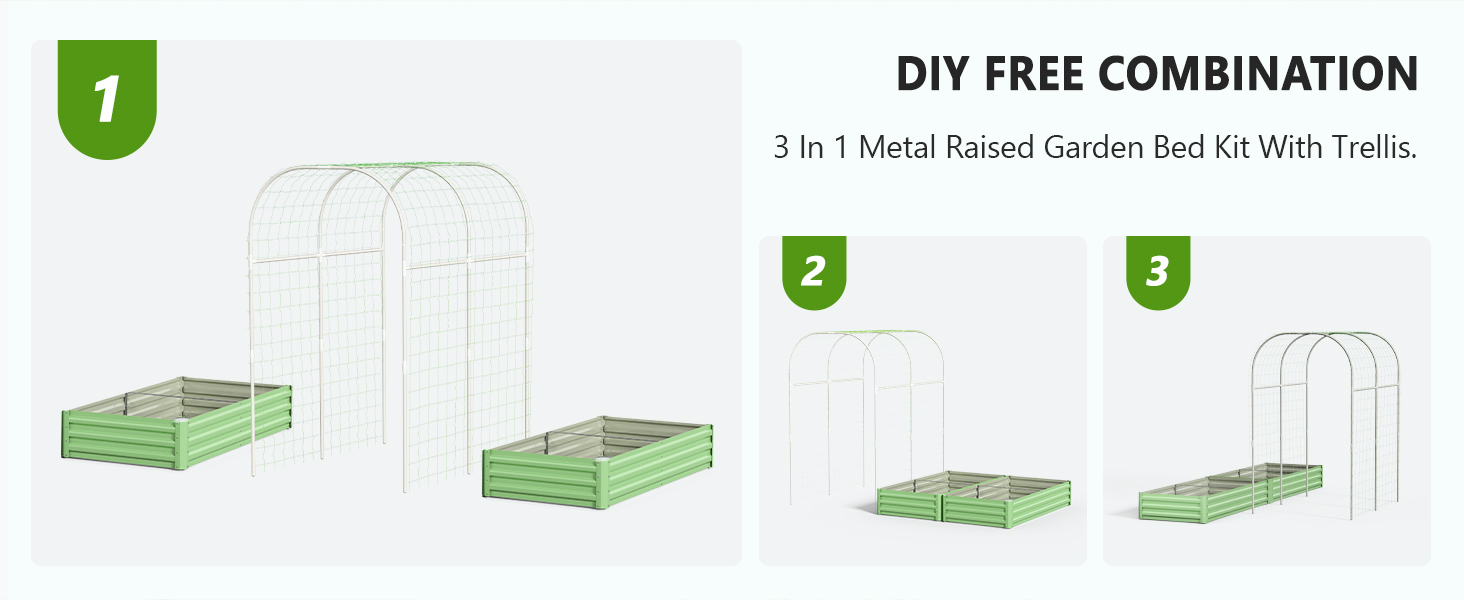 1

DIY FREE COMBINATION

3 In 1 Metal Raised Garden Bed Kit With Trellis.

2

3