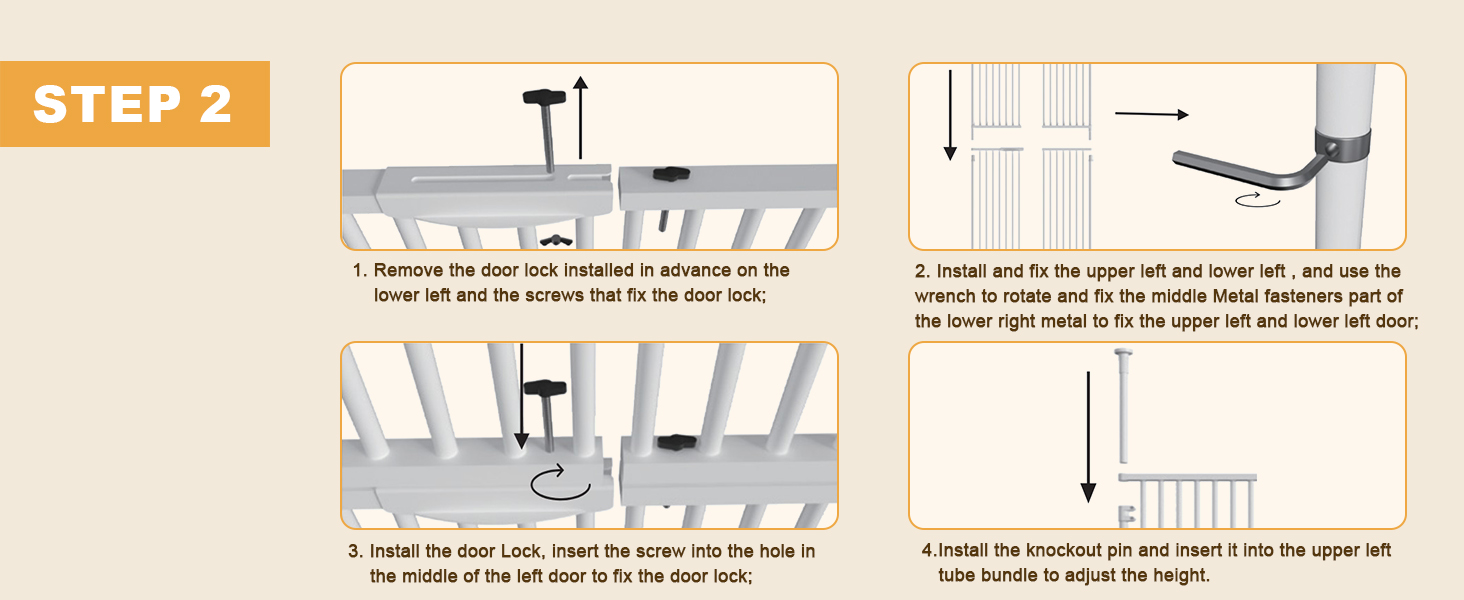 STEP 2

1. Remove the door lock installed in advance on the lower left and the screws that fix the door lock;

2. Install and fix the upper left and lower left , and use the wrench to rotate and fix the middle Metal fasteners part of the lower right metal to fix the upper left and lower left door;

3. Install the door Lock, insert the screw into the hole in the middle of the left door to fix the door lock;

4.Install the knockout pin and insert it into the upper left tube bundle to adjust the height.