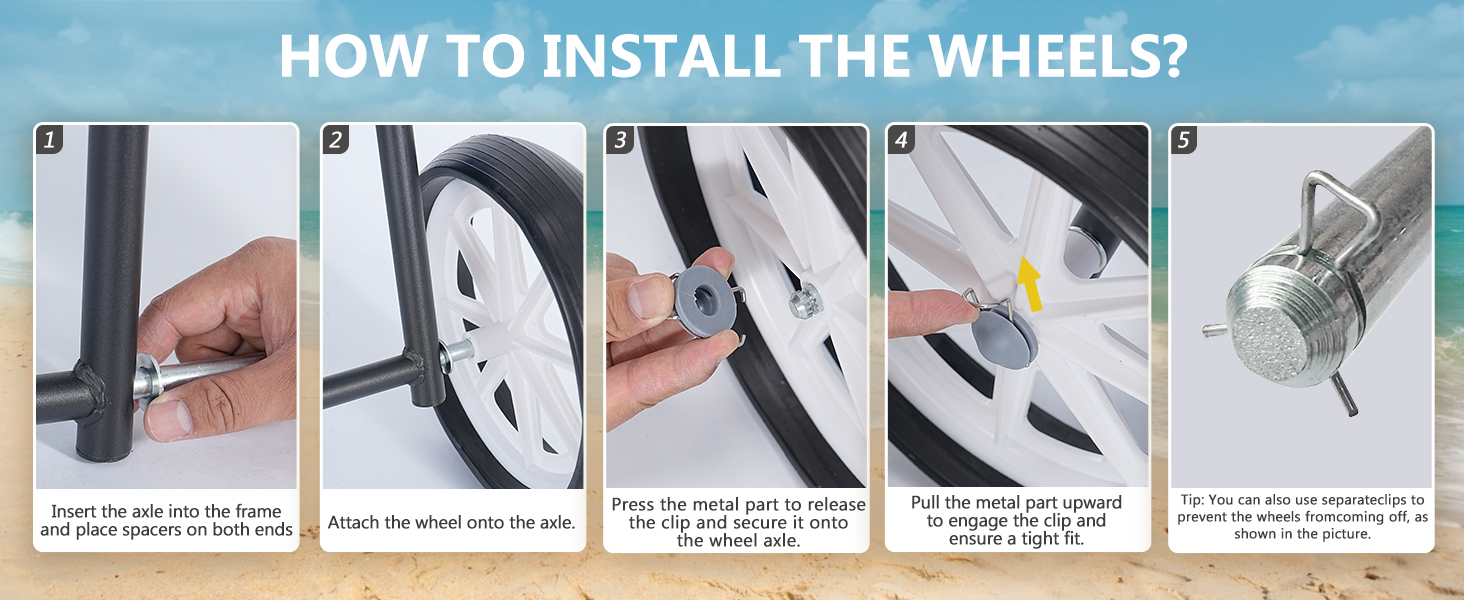 HOW TO INSTALL THE WHEELS?

1
Insert the axle into the frame and place spacers on both ends

2
Attach the wheel onto the axle.

3
Press the metal part to release the clip and secure it onto the wheel axle.

4
Pull the metal part upward to engage the clip and ensure a tight fit.

5
Tip: You can also use separateclips to prevent the wheels fromcoming off, as shown in the picture.