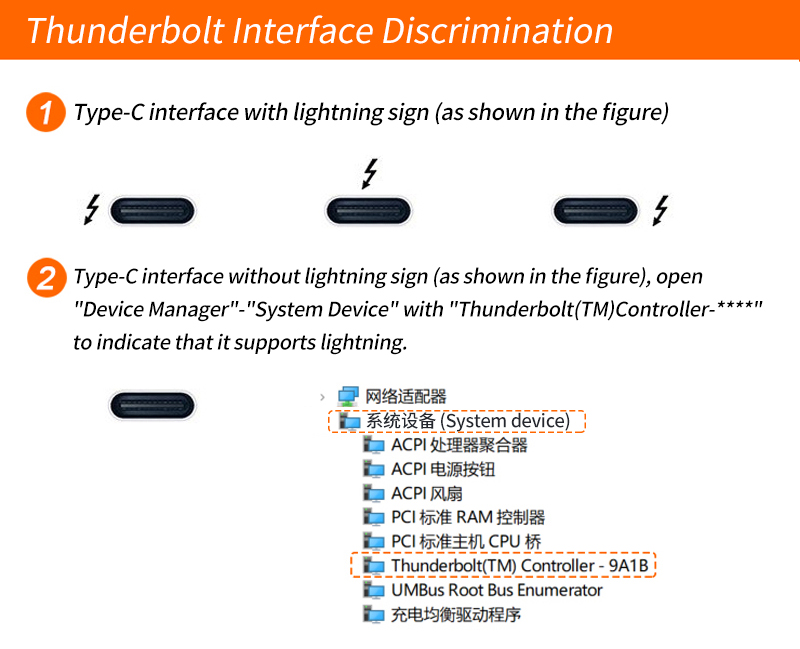 Thunderbolt Interface Discrimination

1 Type-C interface with lightning sign (as shown in the figure)

2 Type-C interface without lightning sign (as shown in the figure), open "Device Manager"-"System Device" with "Thunderbolt(TM)Controller-****" to indicate that it supports lightning.

网络适配器
系统设备 (System device)
ACPI 处理器聚合器
ACPI 电源按钮
ACPI 风扇
PCI 标准 RAM 控制器
PCI 标准主机 CPU 桥
Thunderbolt(TM) Controller - 9A1B
UMBus Root Bus Enumerator
充电均衡驱动程序