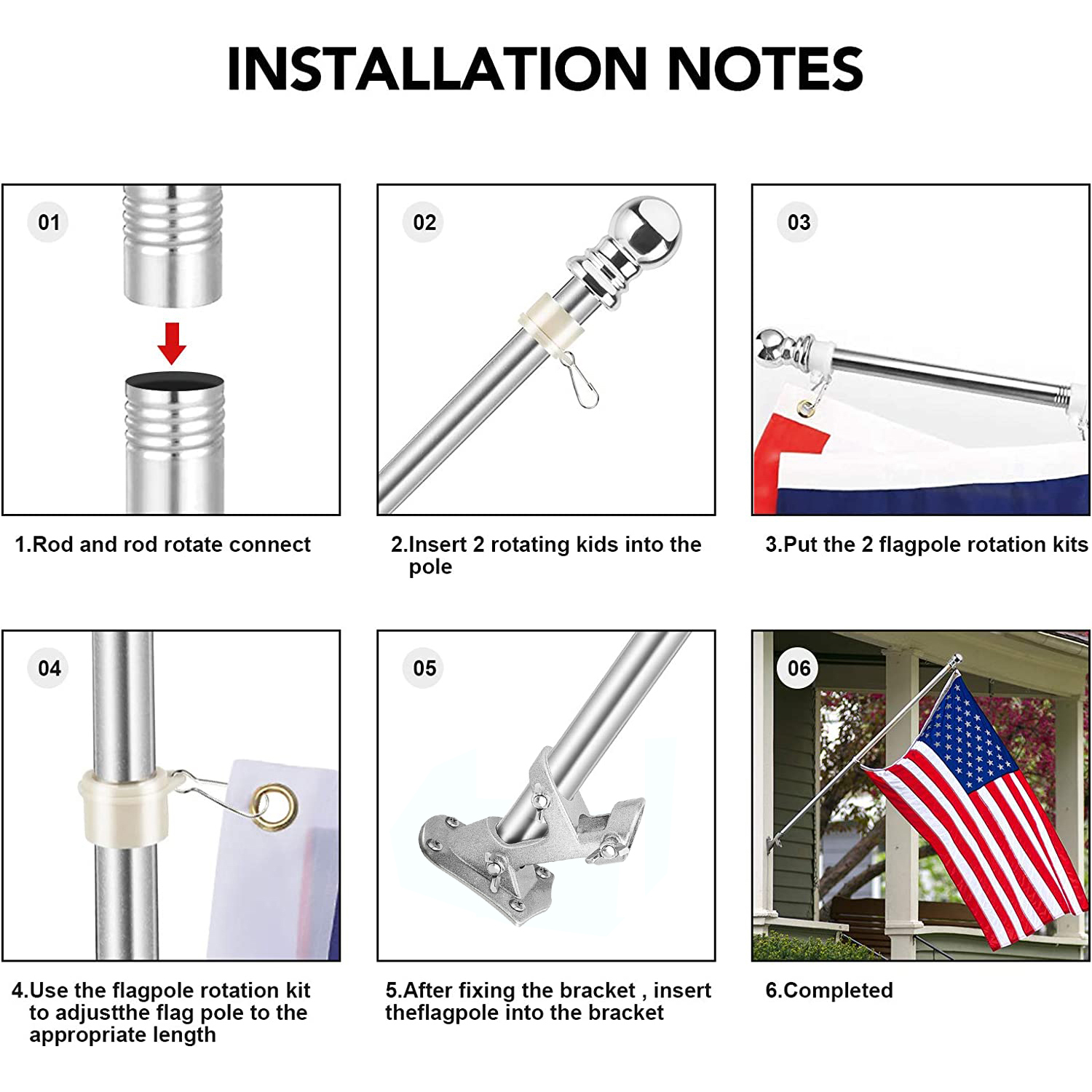 INSTALLATION NOTES

01

1.Rod and rod rotate connect

02

2.Insert 2 rotating kids into the pole

03

3.Put the 2 flagpole rotation kits

04

4.Use the flagpole rotation kit to adjustthe flag pole to the appropriate length

05

5.After fixing the bracket , insert theflagpole into the bracket

06

6.Completed