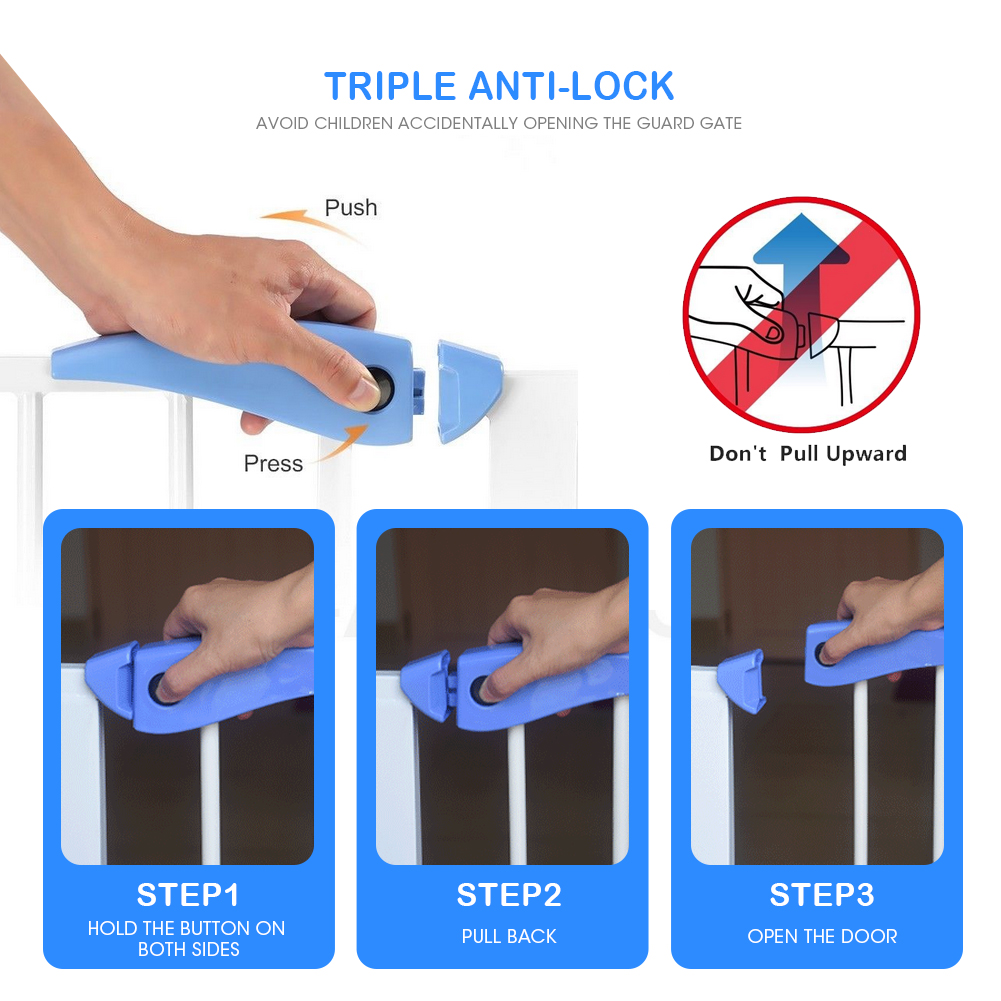 TRIPLE ANTI-LOCK
AVOID CHILDREN ACCIDENTALLY OPENING THE GUARD GATE

Push

Press

Don't Pull Upward

STEP1
HOLD THE BUTTON ON BOTH SIDES

STEP2
PULL BACK

STEP3
OPEN THE DOOR