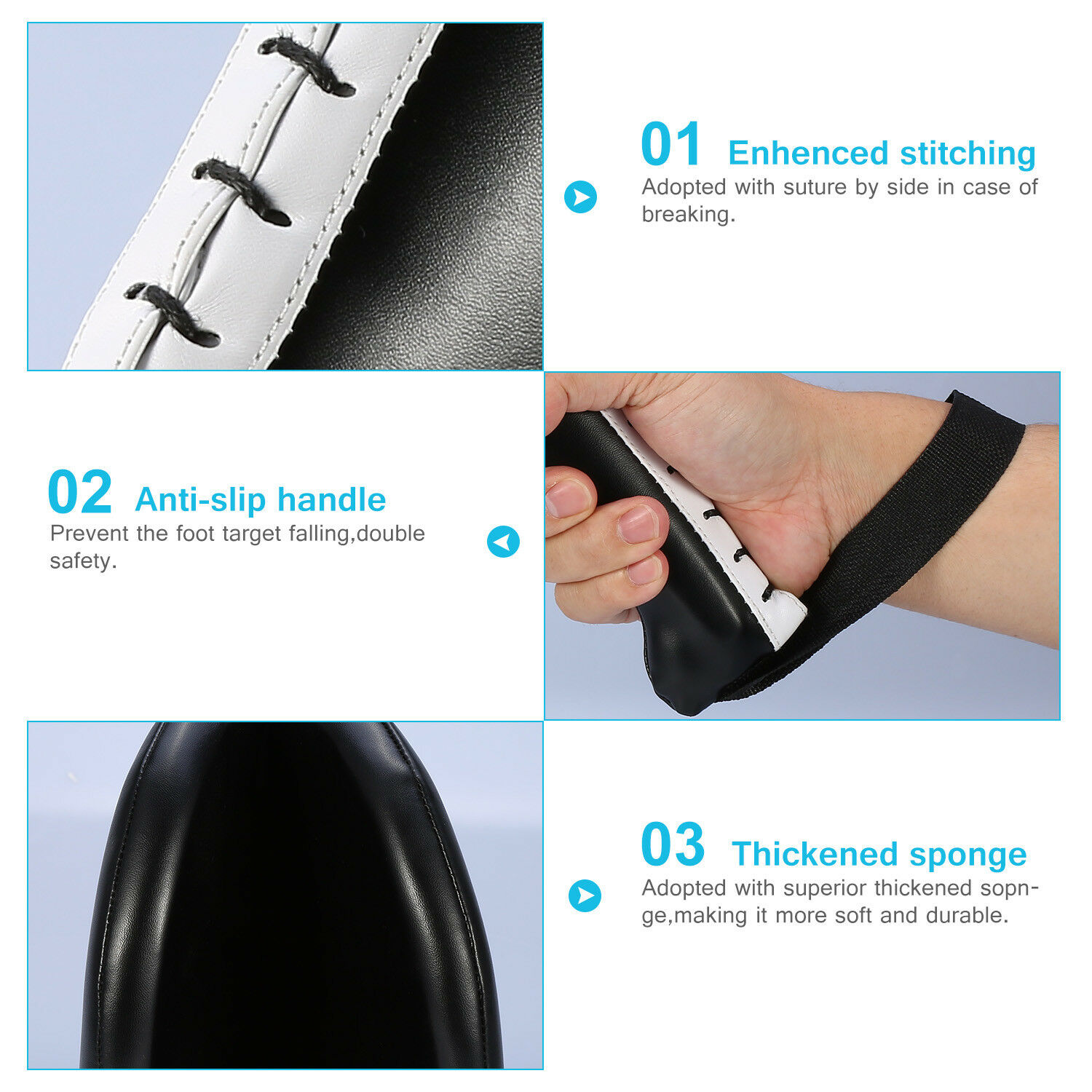 01 Enhenced stitching
Adopted with suture by side in case of breaking.

02 Anti-slip handle
Prevent the foot target falling,double safety.

03 Thickened sponge
Adopted with superior thickened sopnge,making it more soft and durable.