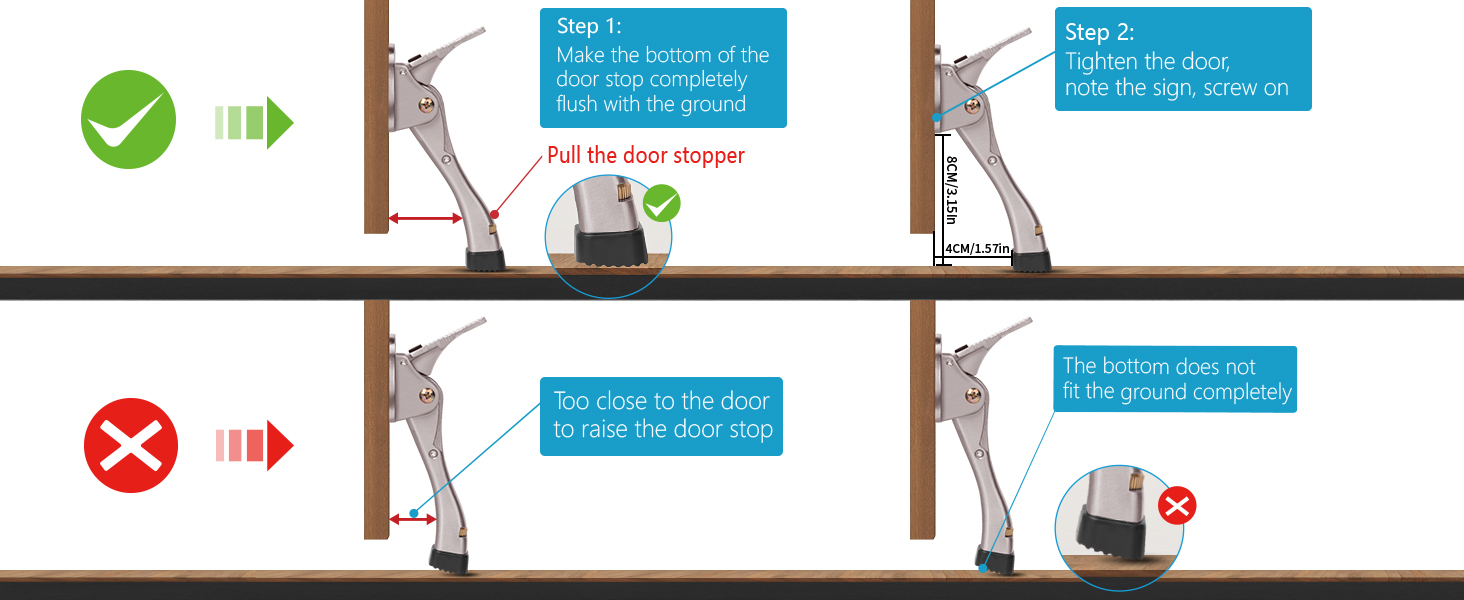 Step 1:
Make the bottom of the door stop completely flush with the ground

Pull the door stopper

Step 2:
Tighten the door, note the sign, screw on

8CM/3.15in

4CM/1.57in

Too close to the door to raise the door stop

The bottom does not fit the ground completely