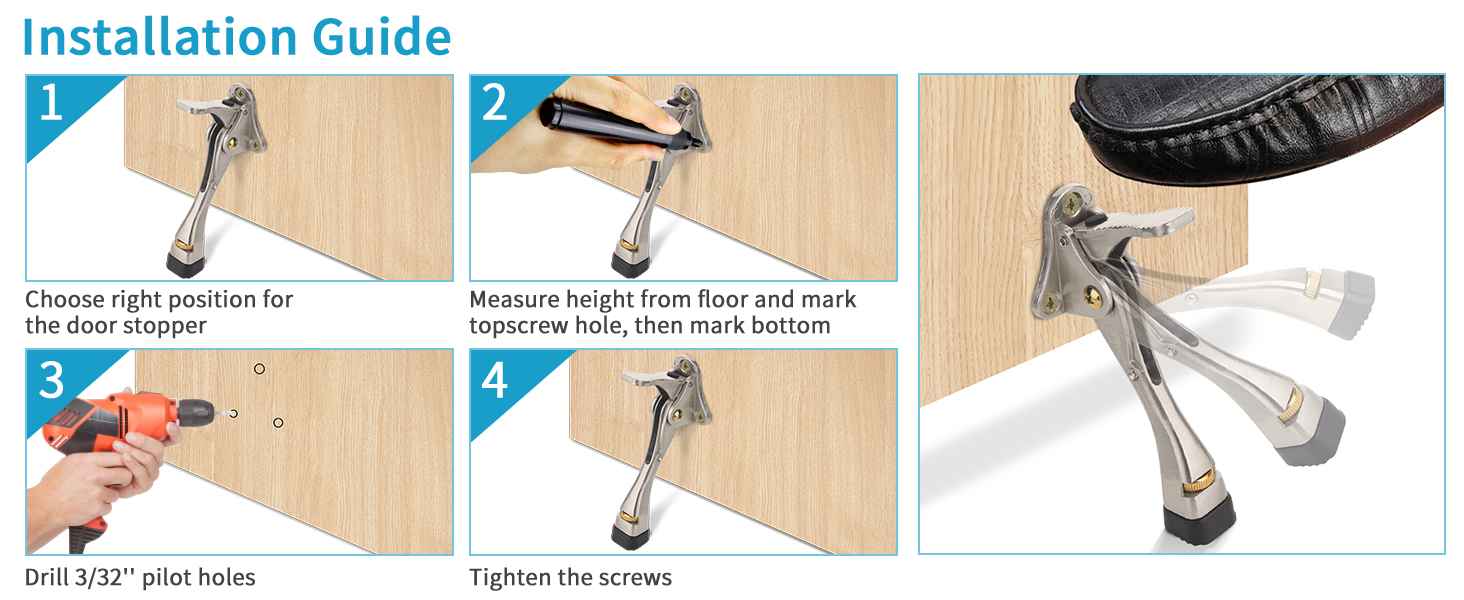 Installation Guide

1

Choose right position for the door stopper

2

Measure height from floor and mark topscrew hole, then mark bottom

3

Drill 3/32'' pilot holes

4

Tighten the screws