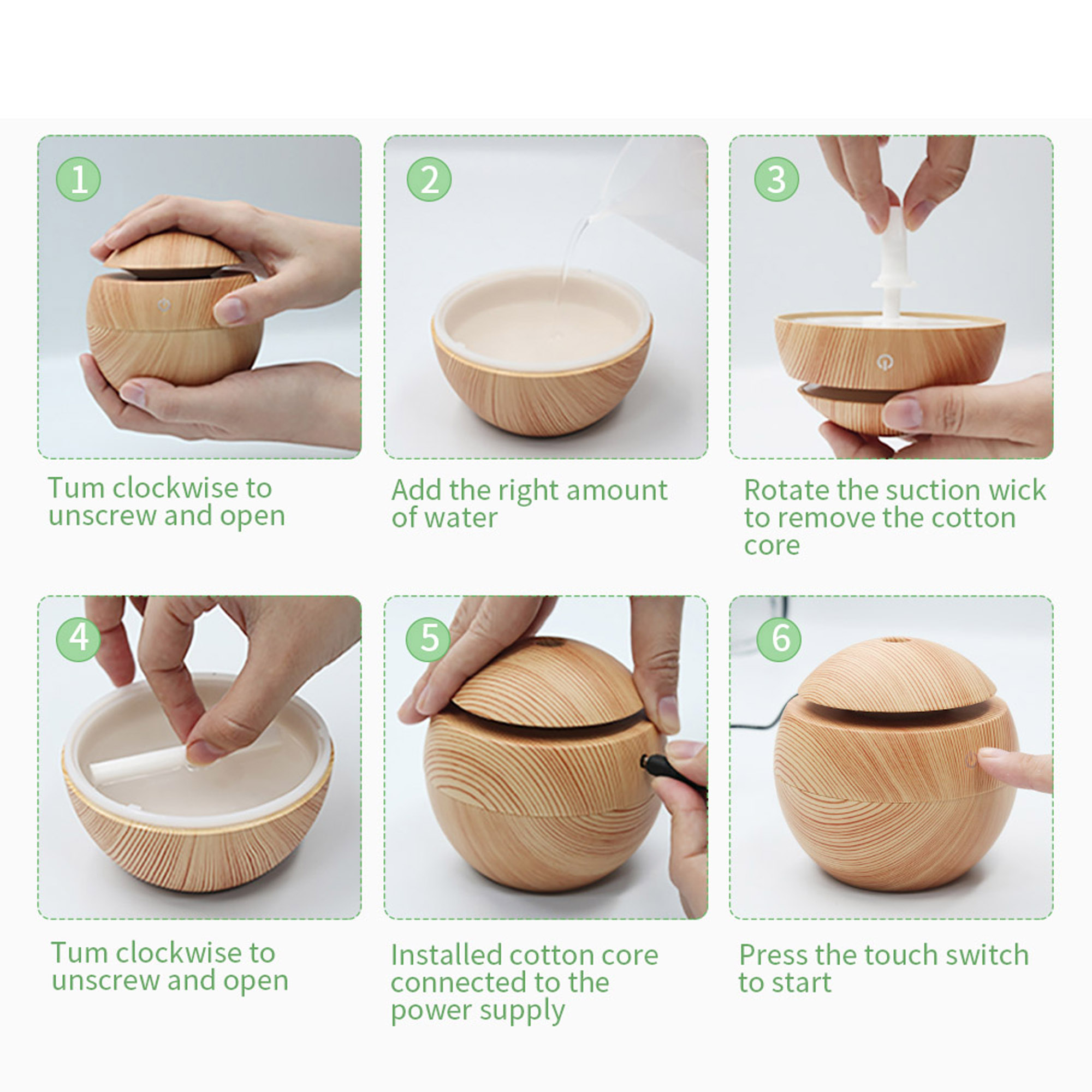 1

Tum clockwise to unscrew and open

2

Add the right amount of water

3

Rotate the suction wick to remove the cotton core

4

Tum clockwise to unscrew and open

5

Installed cotton core connected to the power supply

6

Press the touch switch to start