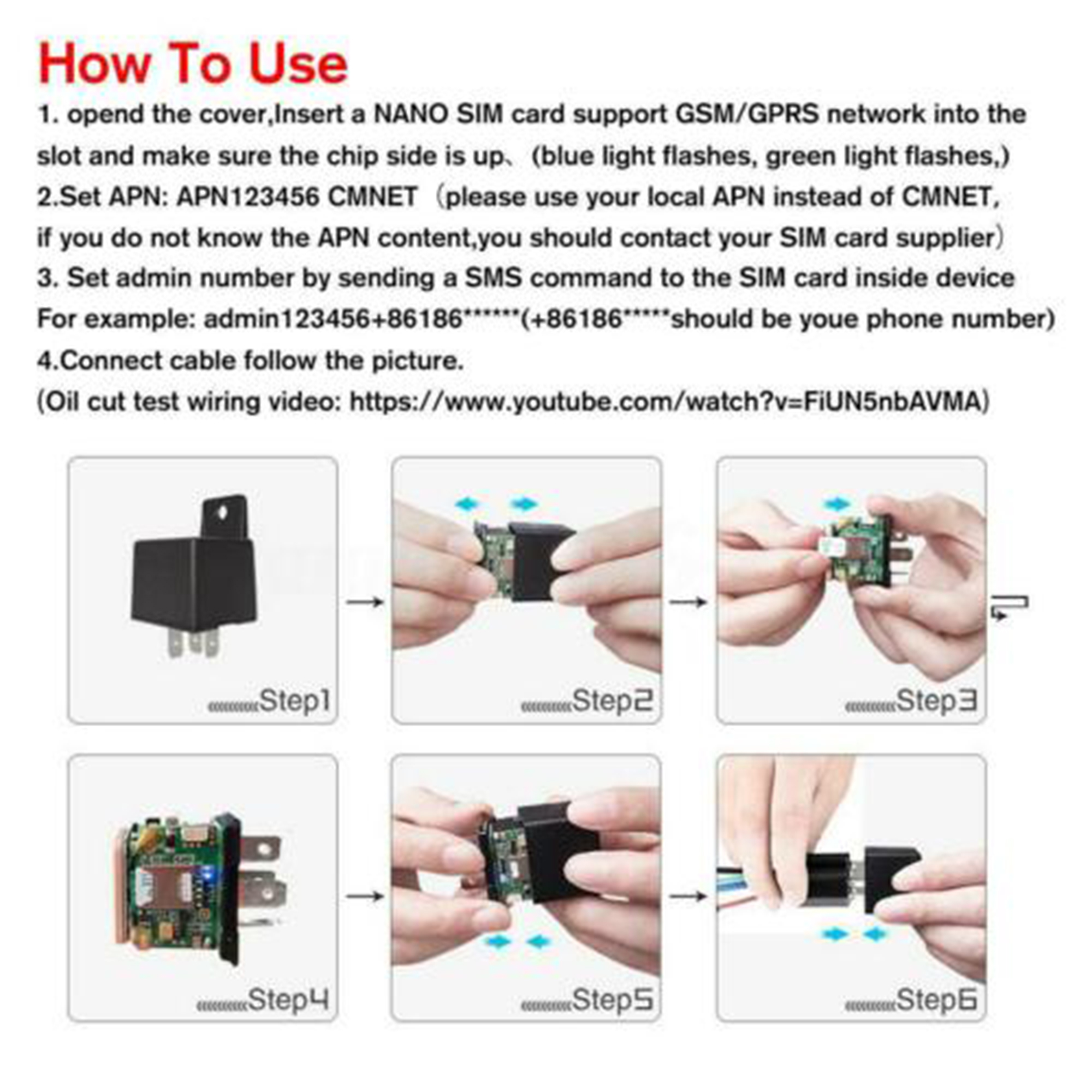 How To Use

1. opend the cover,Insert a NANO SIM card support GSM/GPRS network into the slot and make sure the chip side is up、(blue light flashes, green light flashes,)

2.Set APN: APN123456 CMNET（please use your local APN instead of CMNET, if you do not know the APN content,you should contact your SIM card supplier）

3. Set admin number by sending a SMS command to the SIM card inside device For example: admin123456+86186******(+86186*****should be youe phone number)

4.Connect cable follow the picture.

(Oil cut test wiring video: https://www.youtube.com/watch?v=FiUN5nbAVMA)

Step1

Step2

Step3

Step4

Step5

Step6